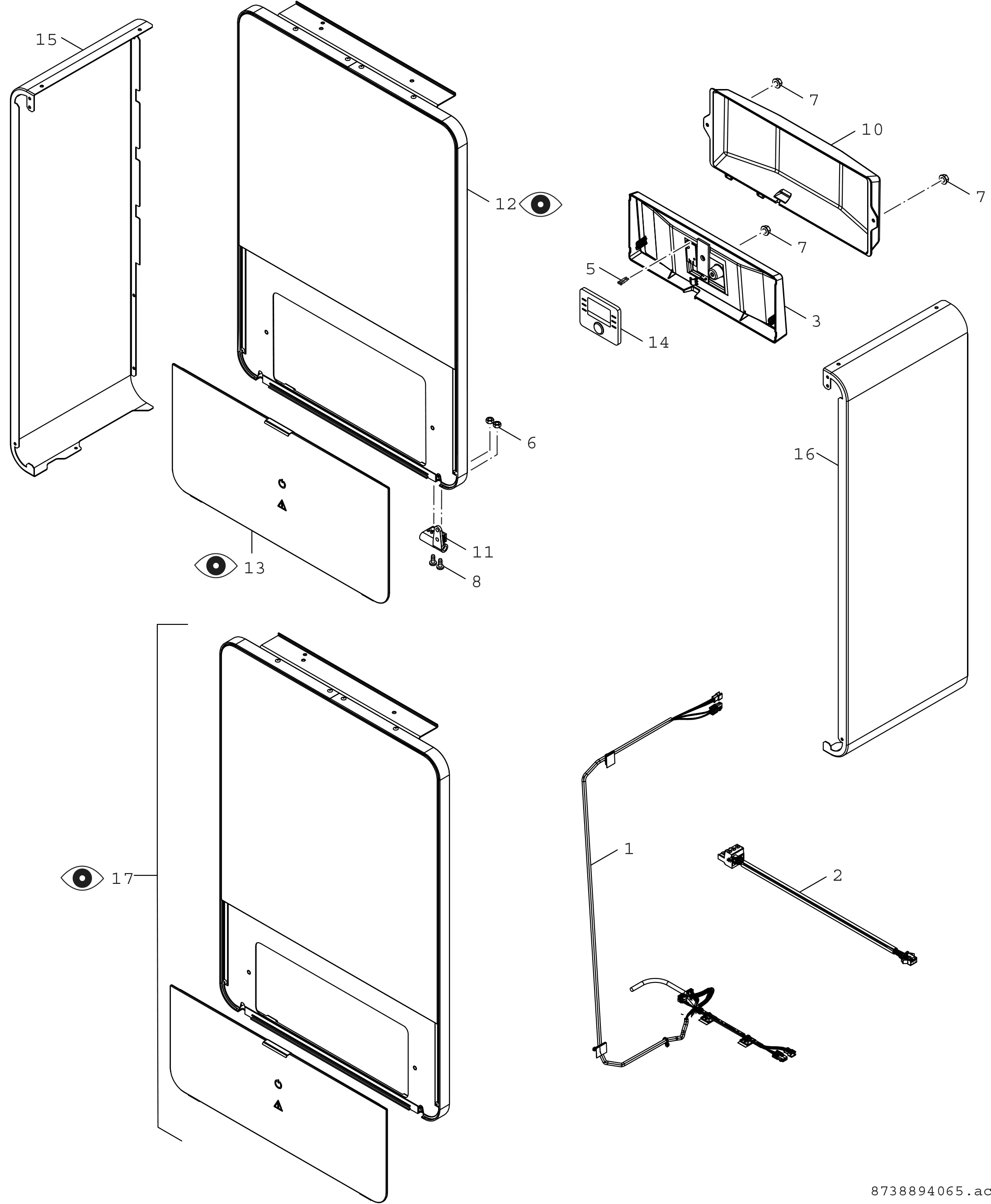 15
12
7
10
7
7
5
3
14
6
16
11
13
8
17
1
2
8738894065.ac