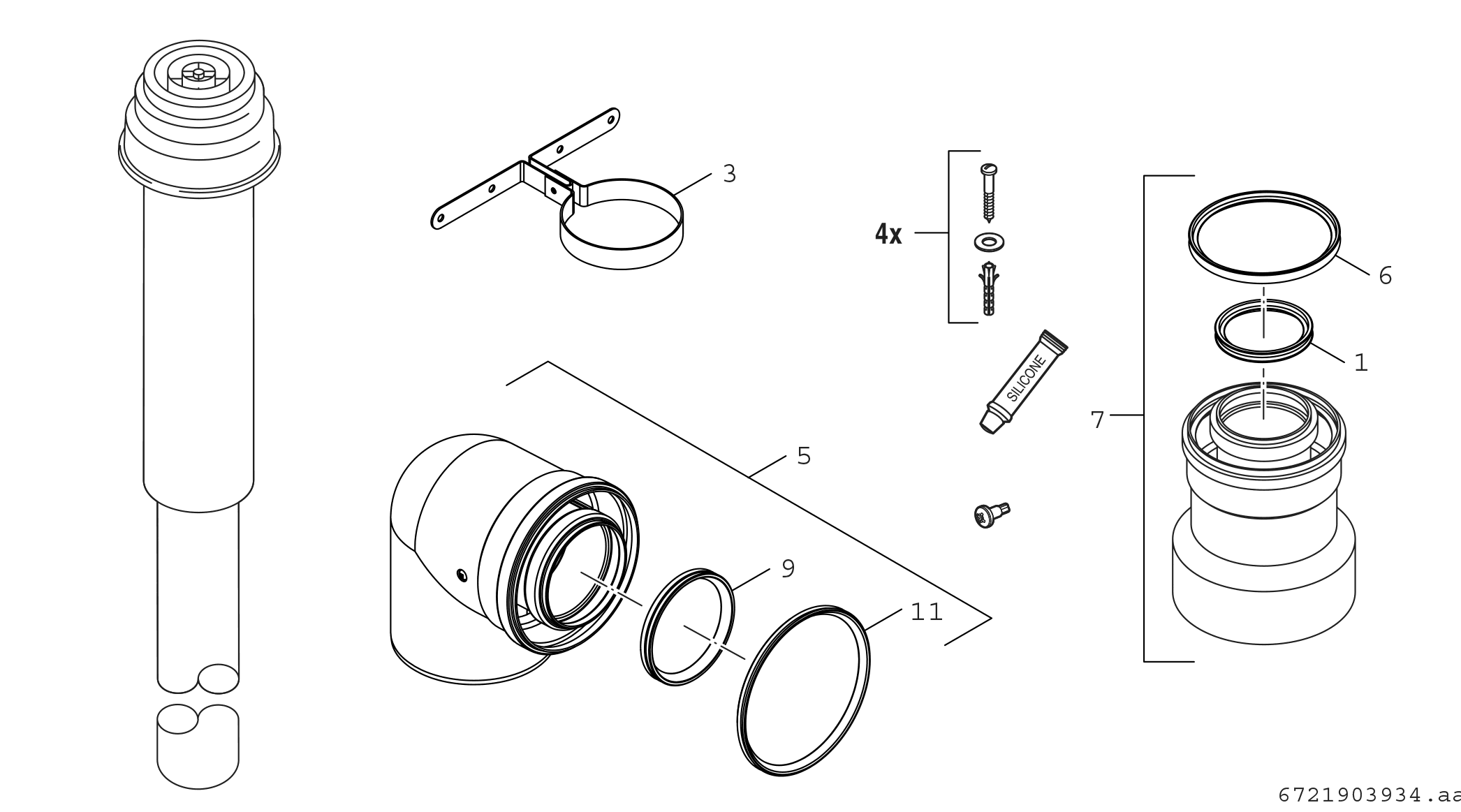 3

4x

6

1

SILICONE

7

5

9

11

6721903934.aa