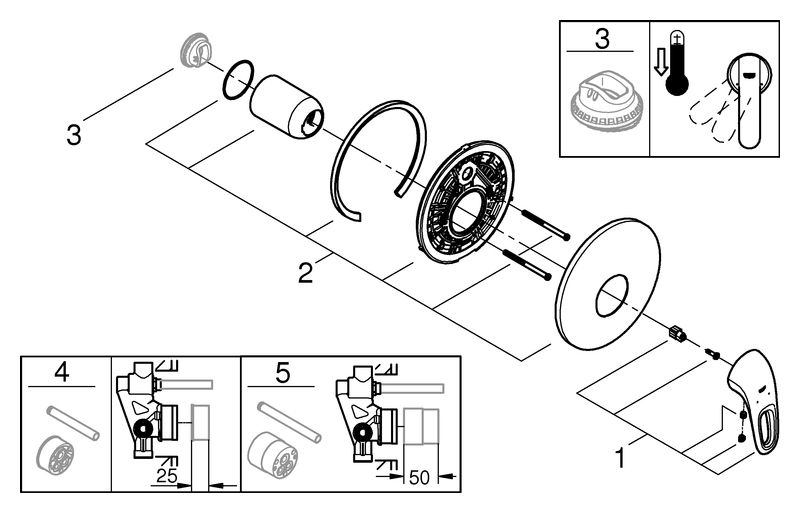 3

3

2

1

4

25

5

50