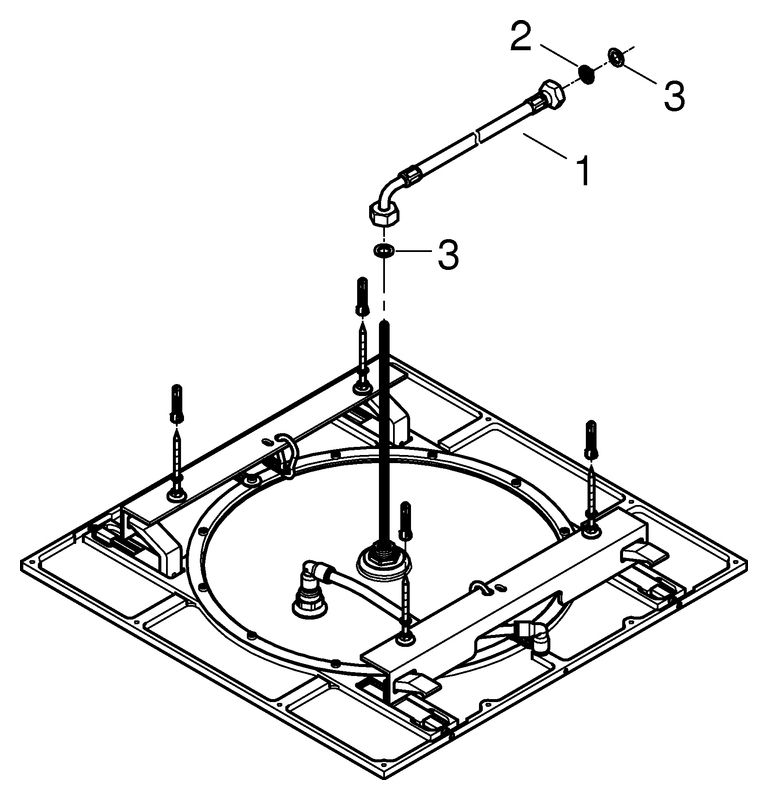 2
3
1
3