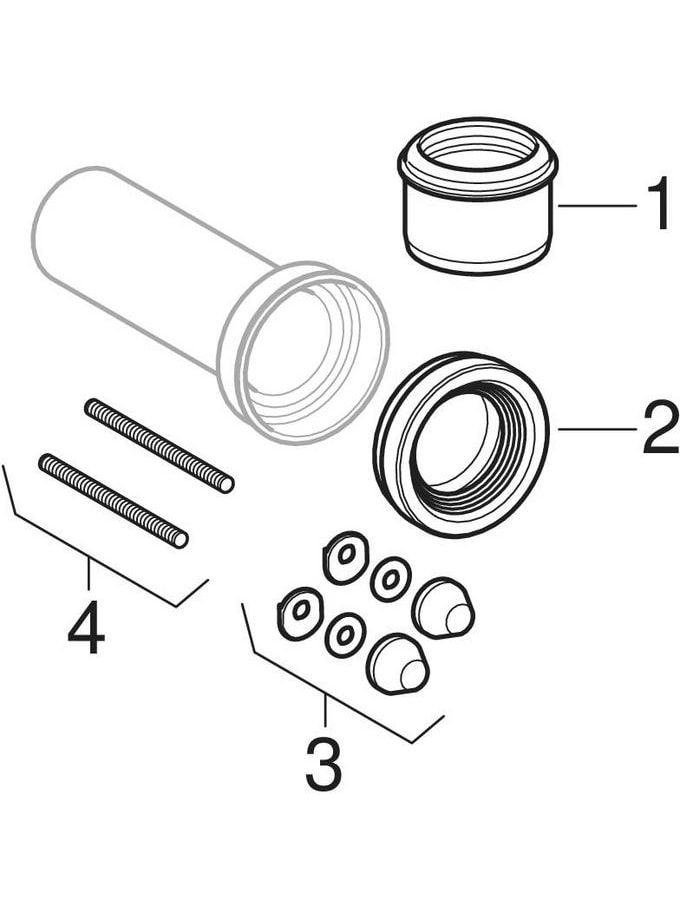 1
2
4
3