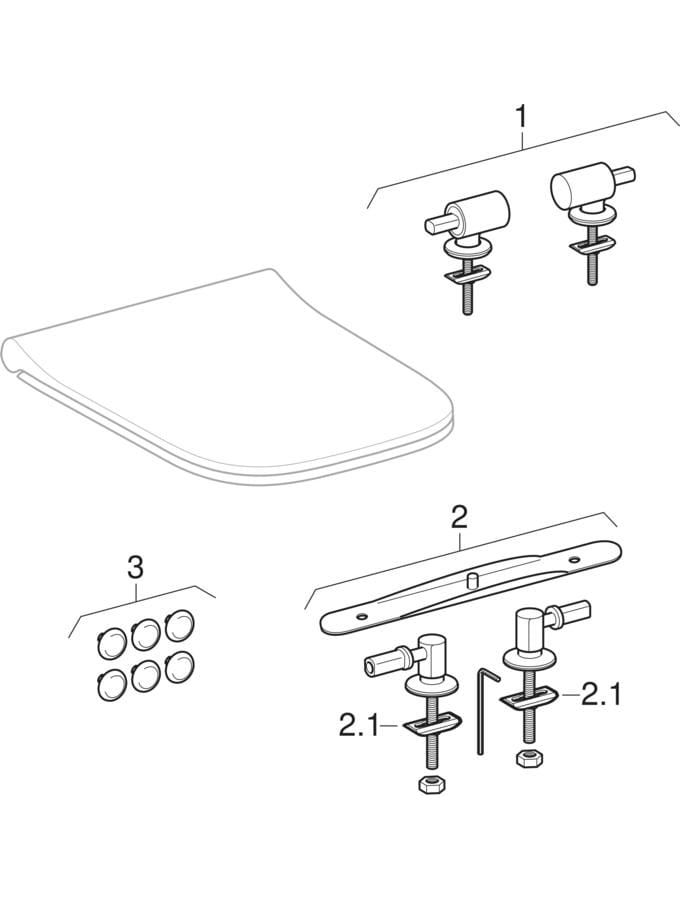 1

2

3

2.1

2.1