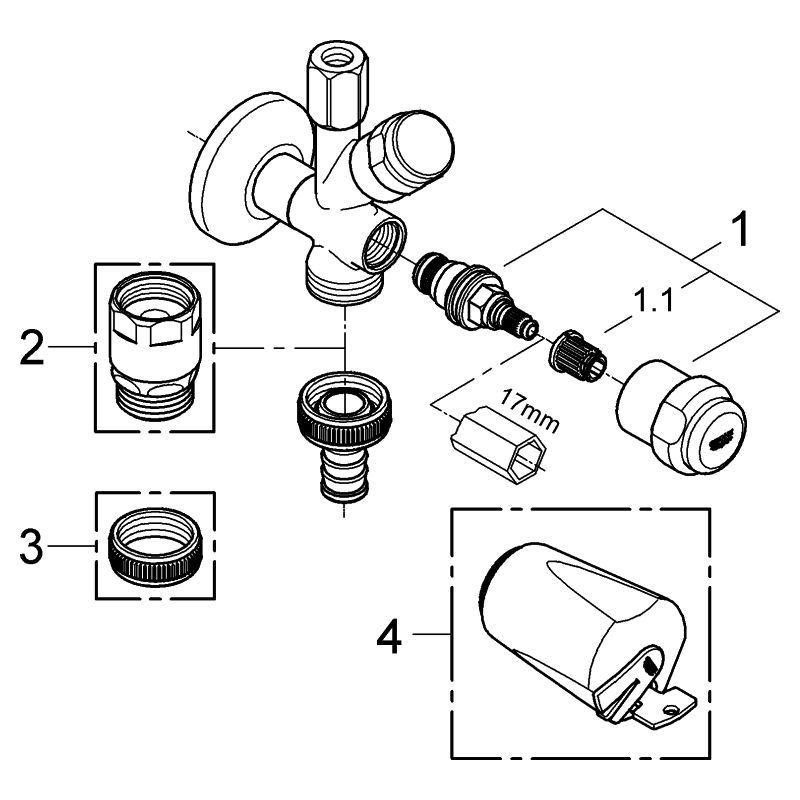 1
1.1
2
17mm
3
4