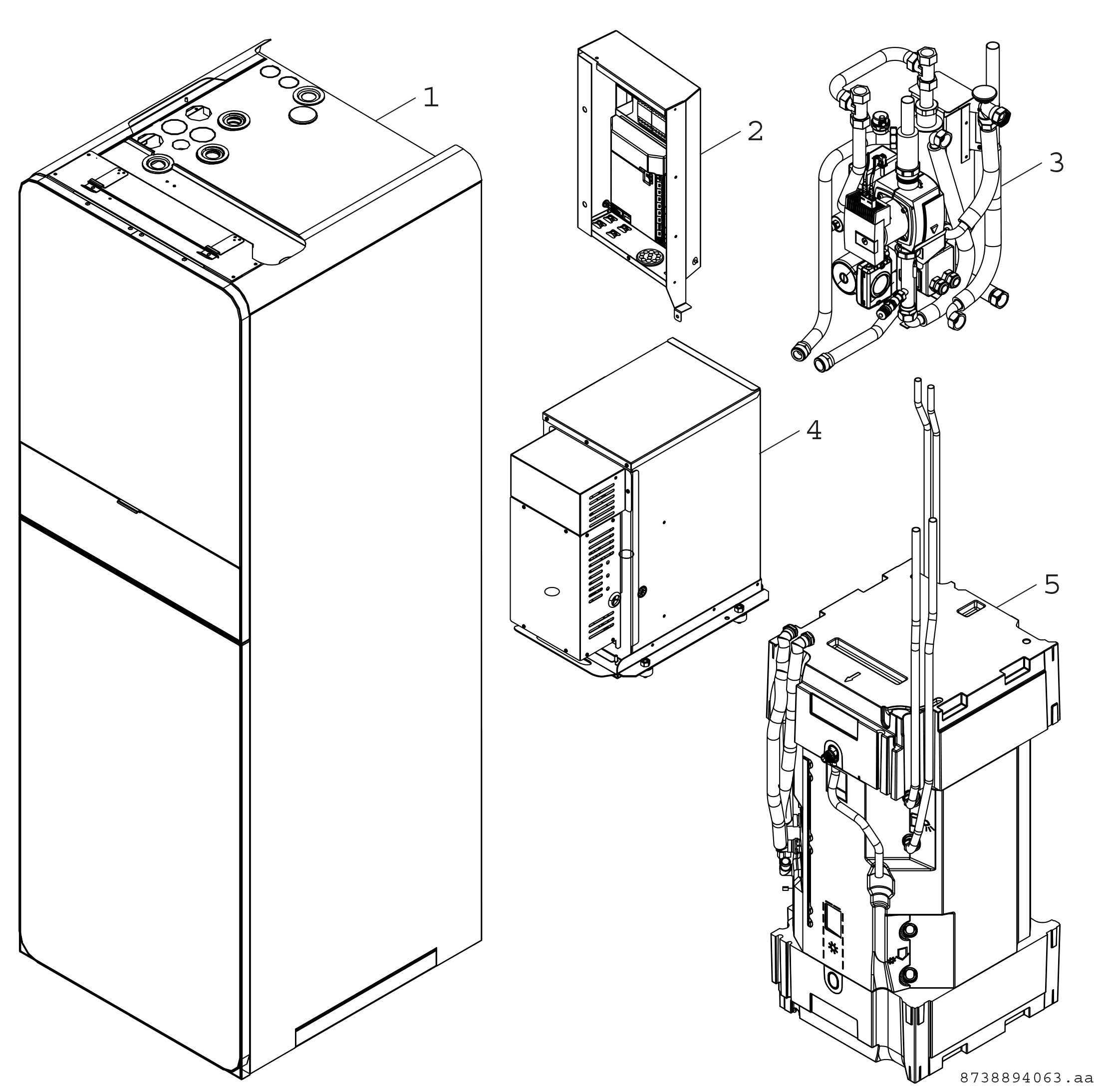 1
2
3
4
5
8738894063.aa