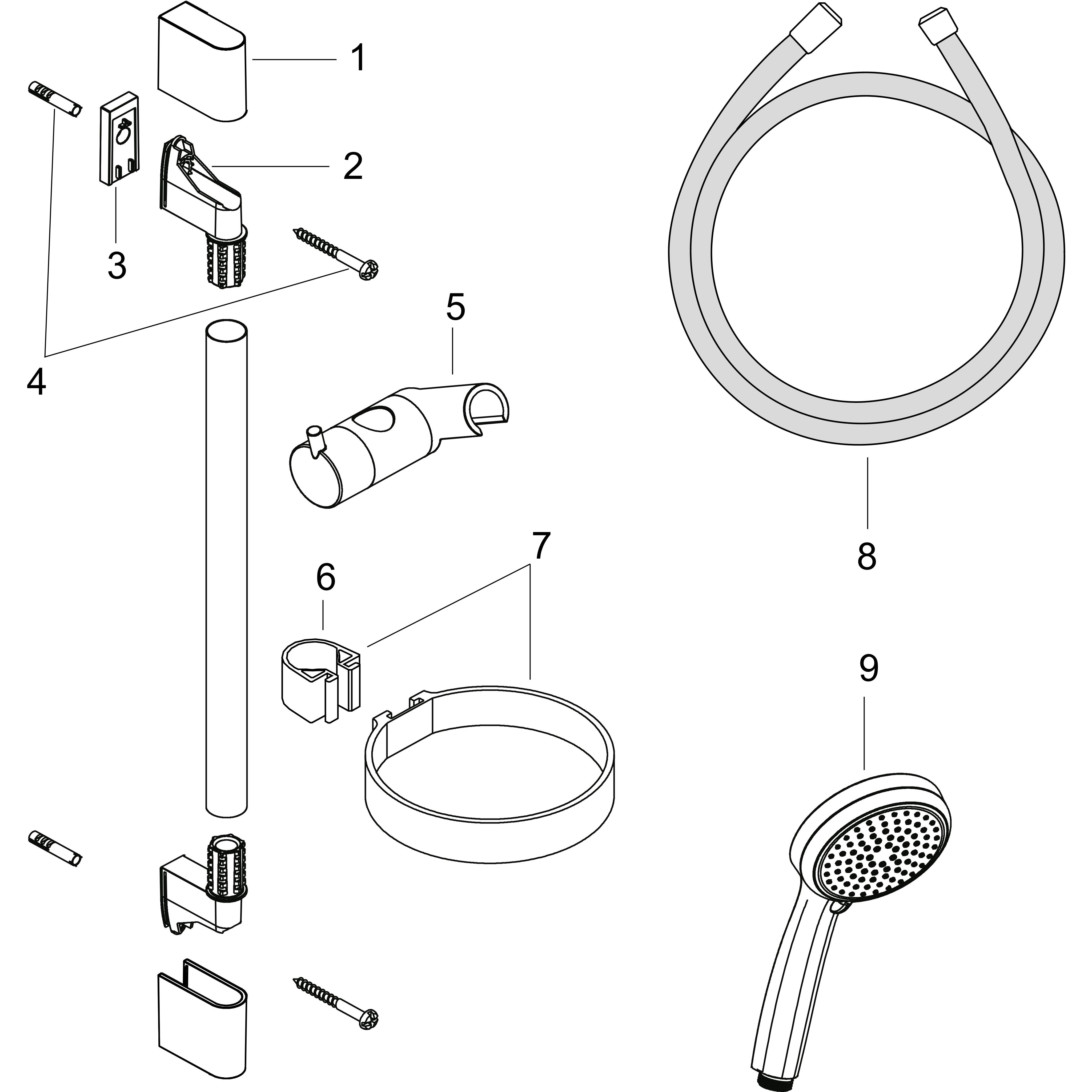 1
2
3
4
5
6
7
8
9