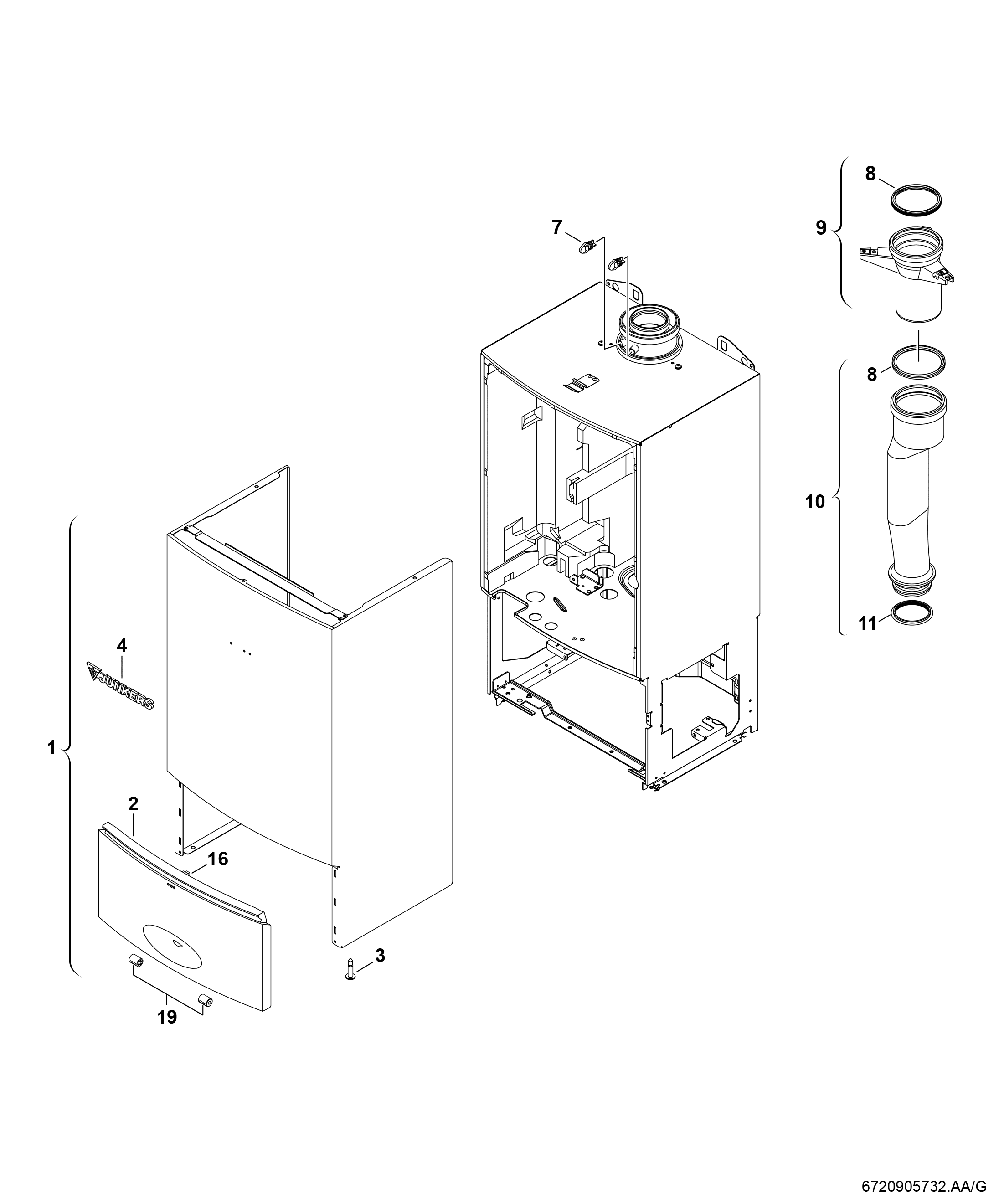 8
9
7
8
10
11
4
JUNKERS
1
2
16
3
19
6720905732.AA/G