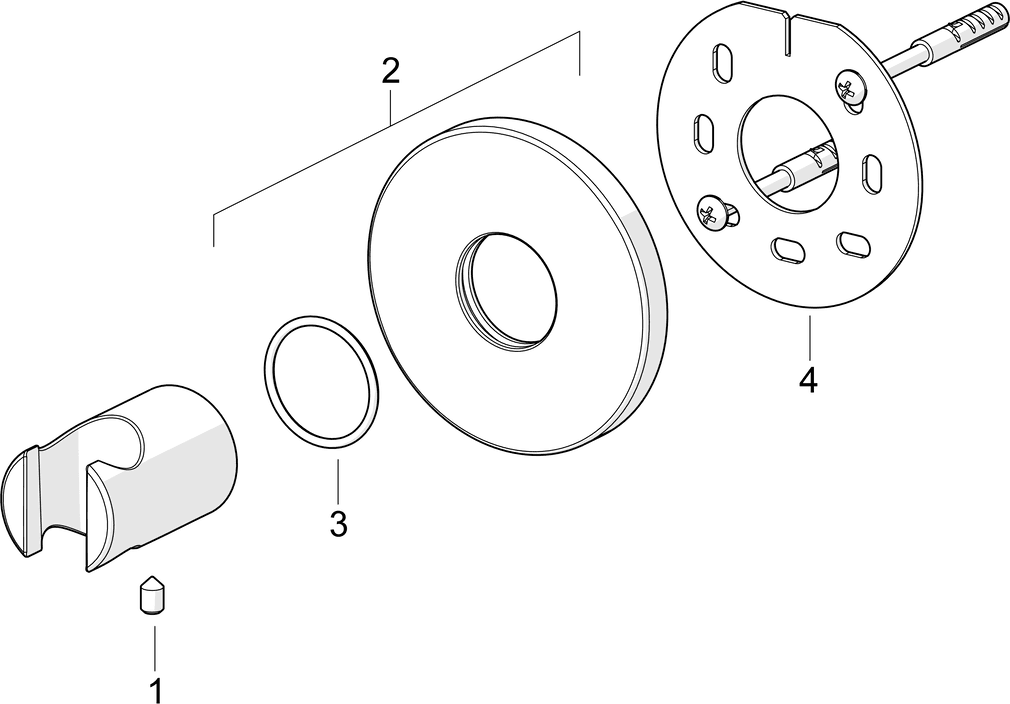 2
4
3
1