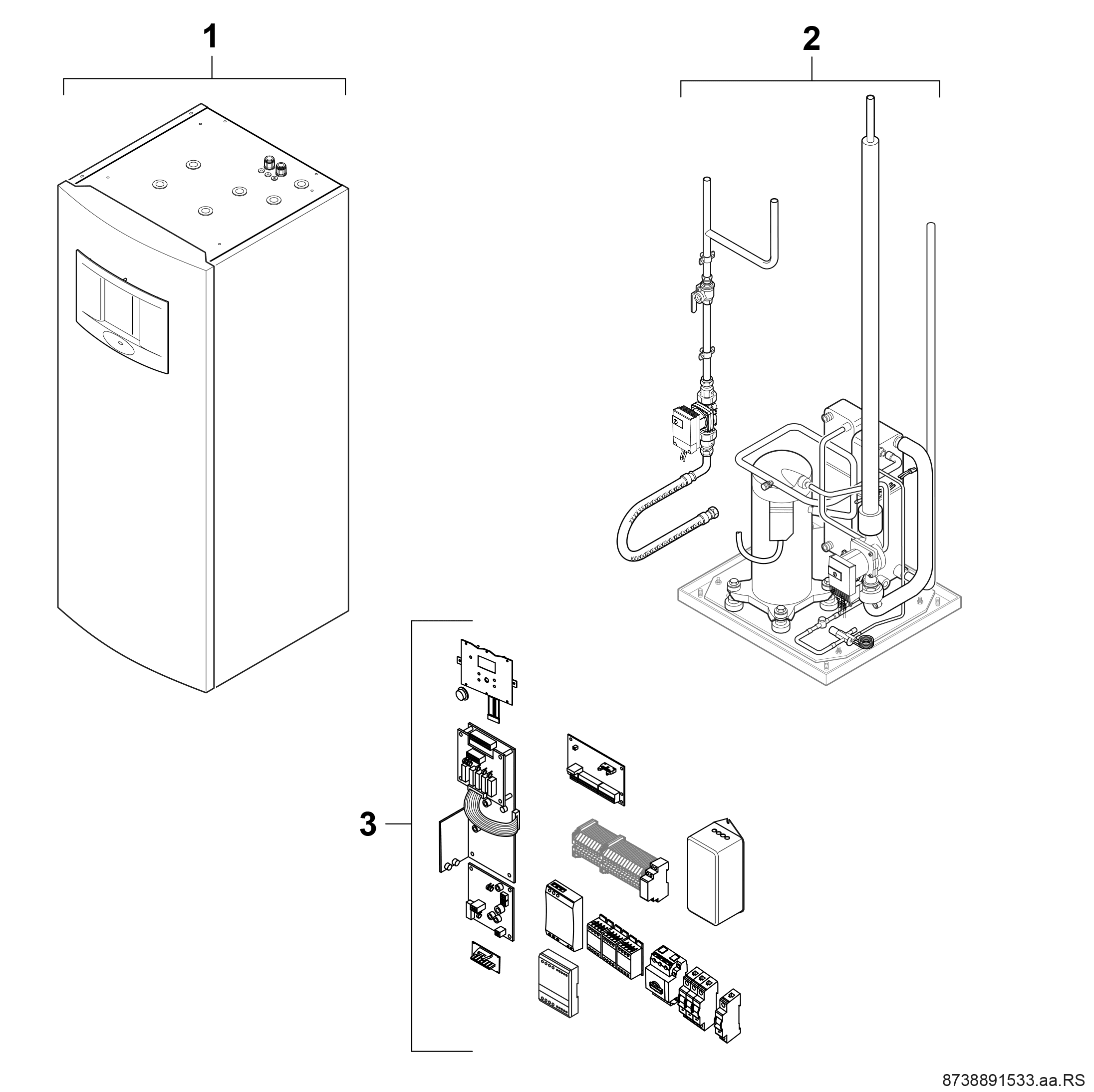 1

2

3

8738891533.aa.RS