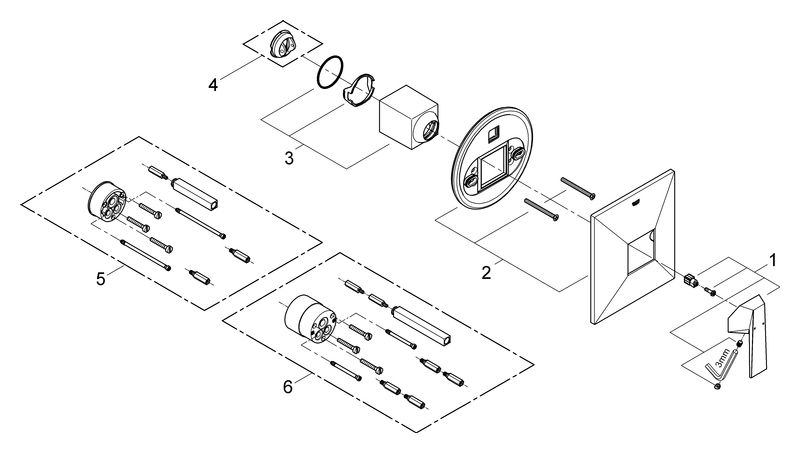 4
3
5
2
1
6
3mm