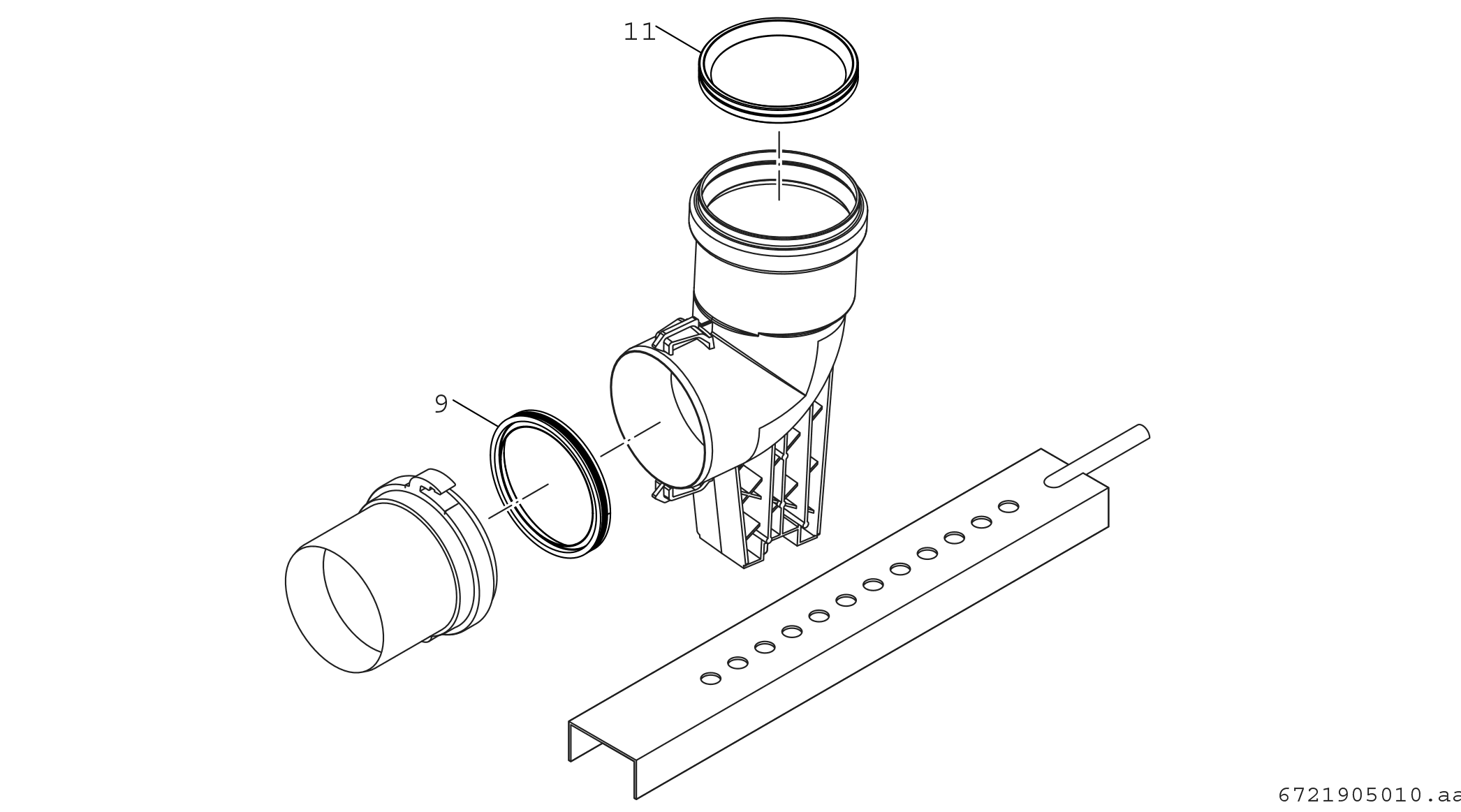 11

9

6721905010.aa