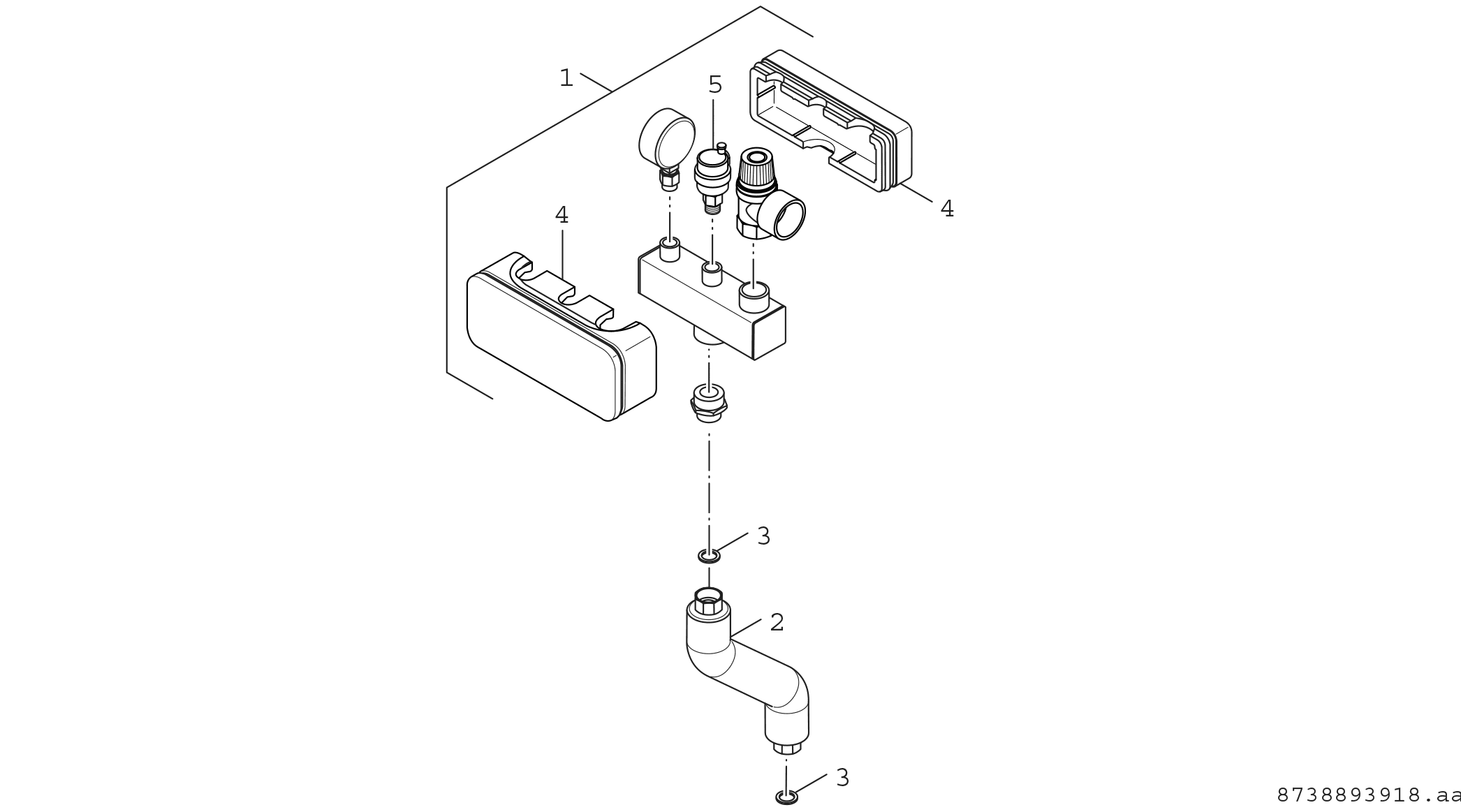 1
5
4
4
3
2
3
8738893918.aa