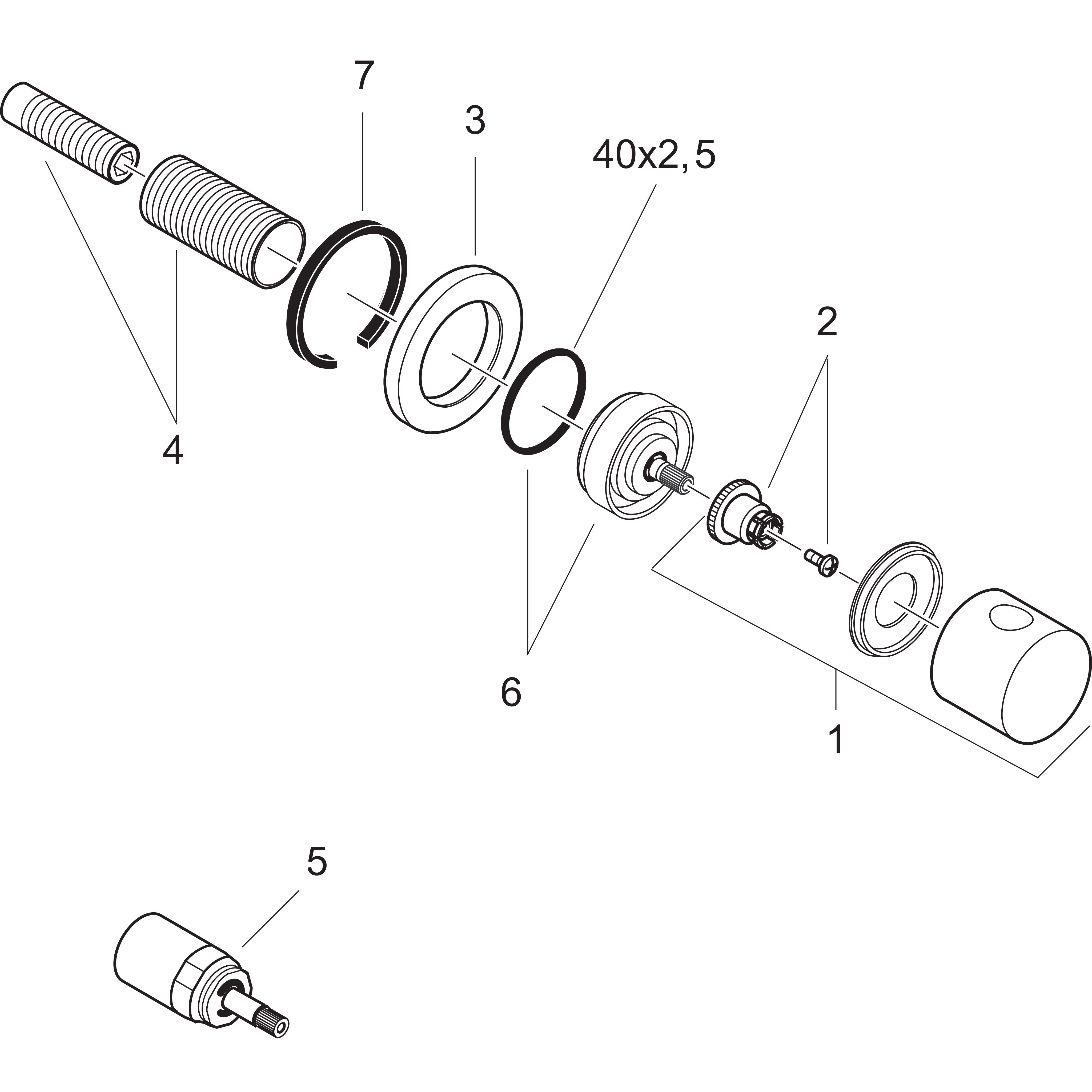 7

3

40x2,5

2

4

6

1

5