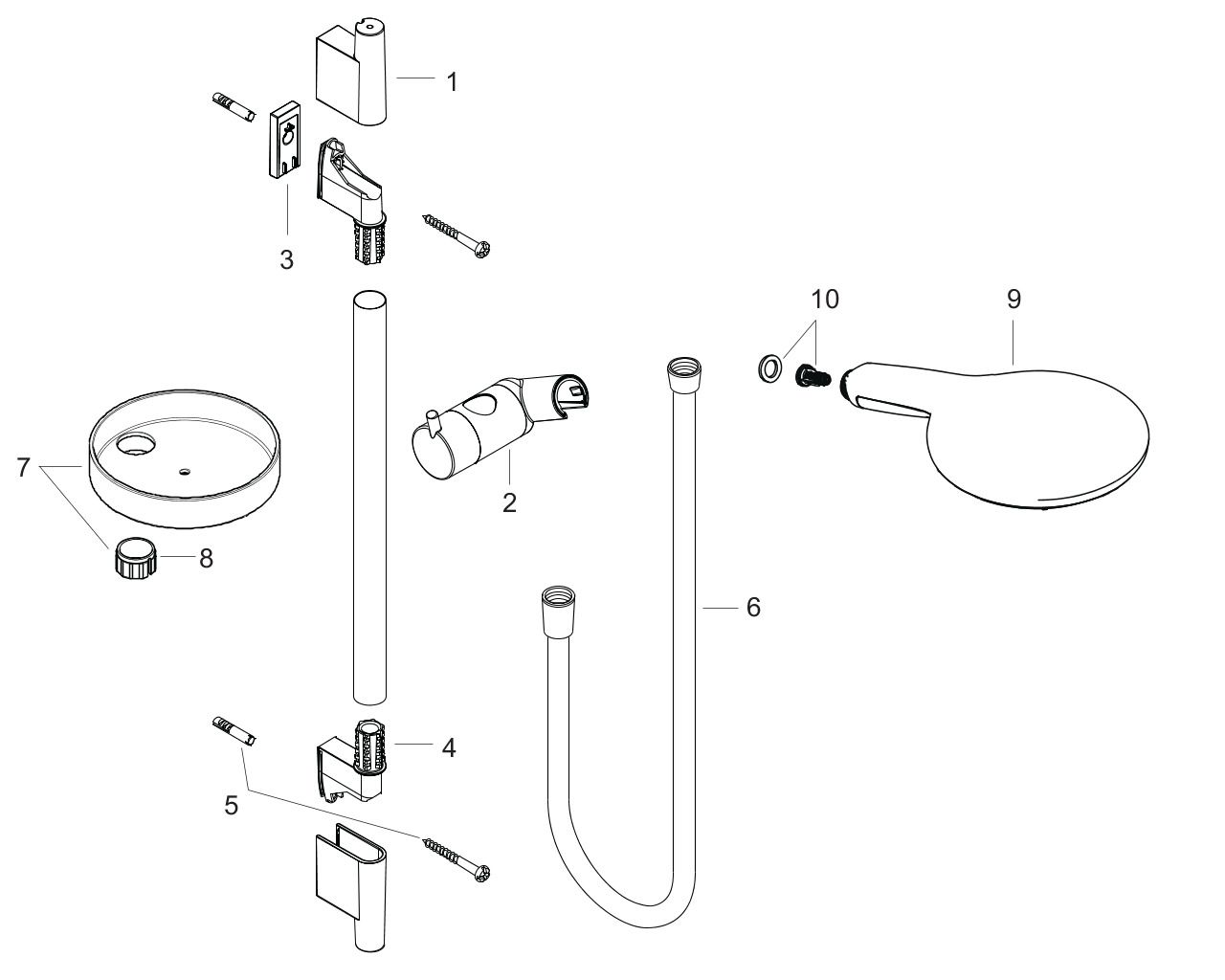 1

3

10

9

7

2

8

6

4

5