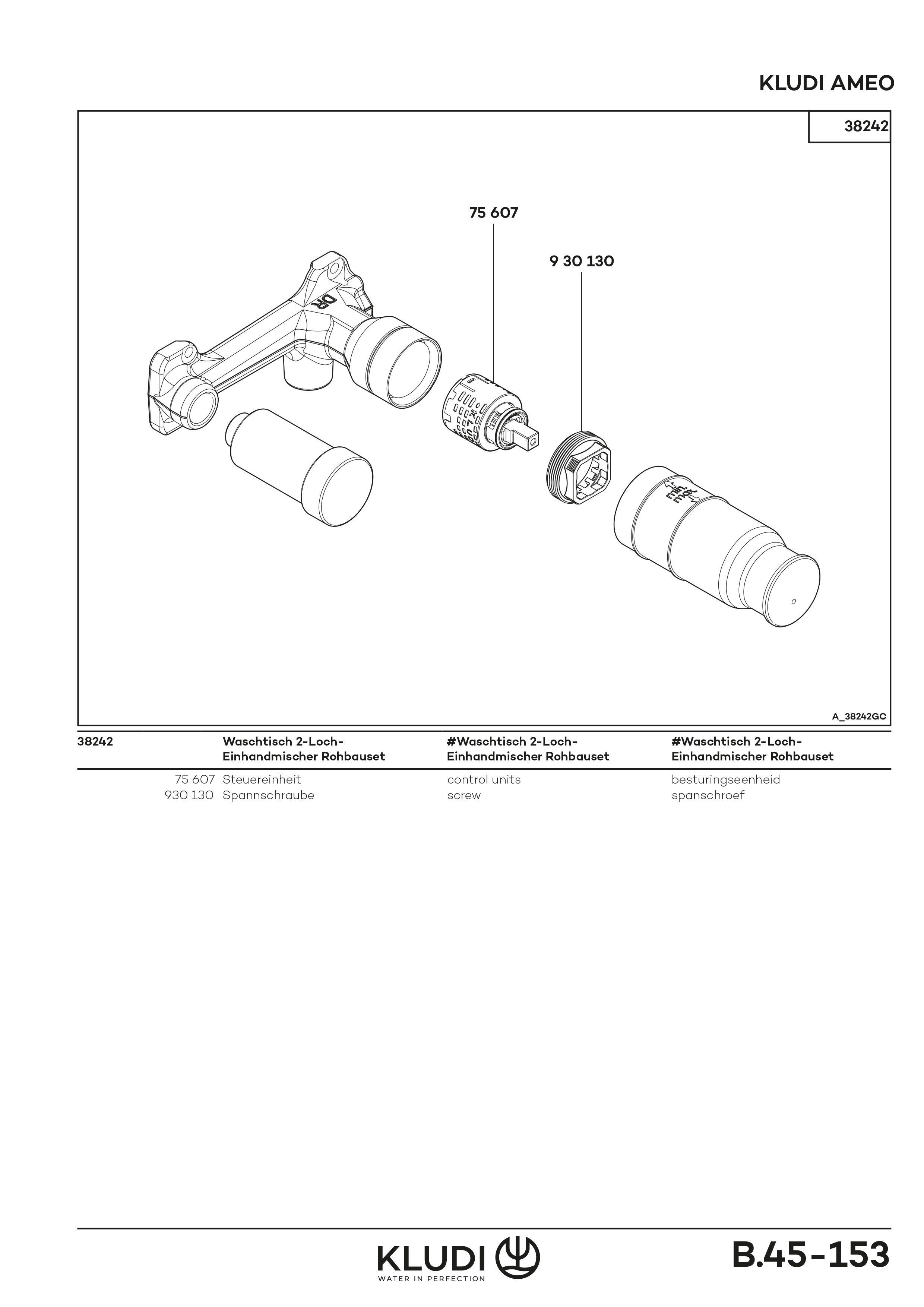 KLUDI AMEO

38242

75 607

9 30 130

DR

min
max

A_38242GC

| 38242 | Waschtisch 2-Loch-Einhandmischer Rohbauset | #Waschtisch 2-Loch-Einhandmischer Rohbauset | #Waschtisch 2-Loch-Einhandmischer Rohbauset |
|---|---|---|---|
| 75 607 | Steuereinheit | control units | besturingseenheid |
| 930 130 | Spannschraube | screw | spanschroef |

KLUDI
WATER IN PERFECTION

B.45-153