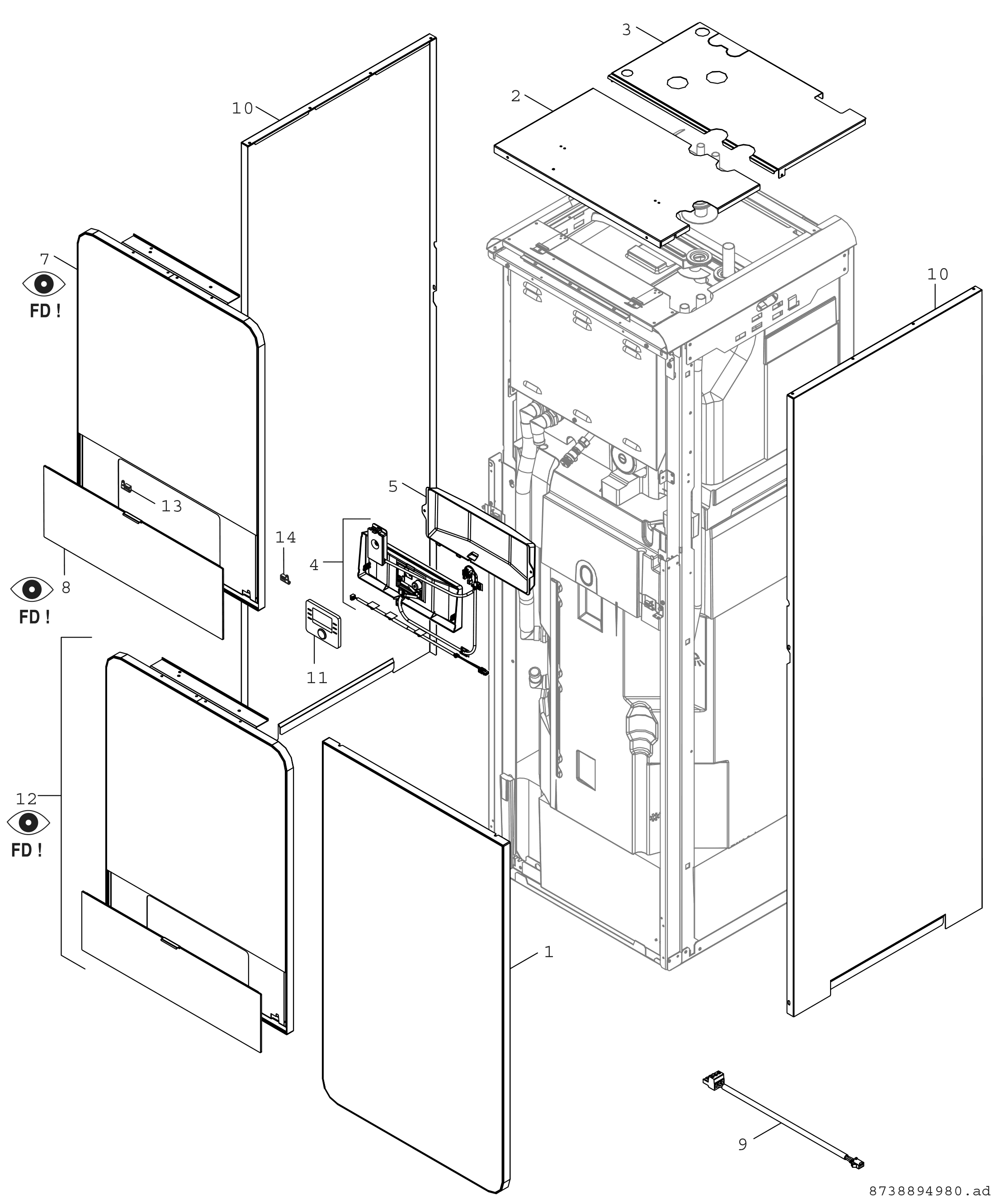 3
2
10
7
FD !
10
5
13
14
4
8
FD !
11
12
FD !
1
9
8738894980.ad