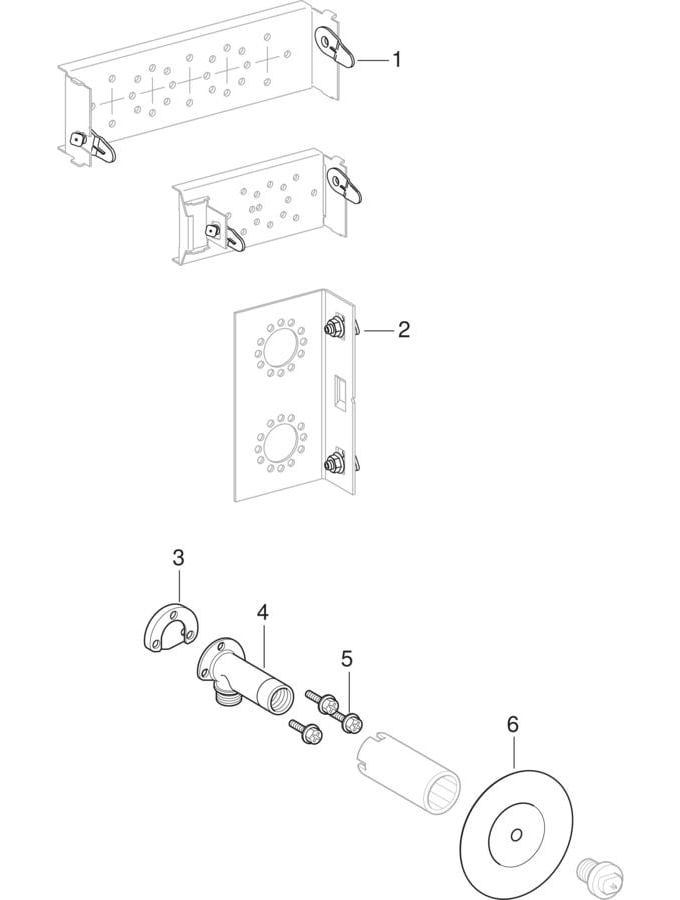 1

2

3

4

5

6