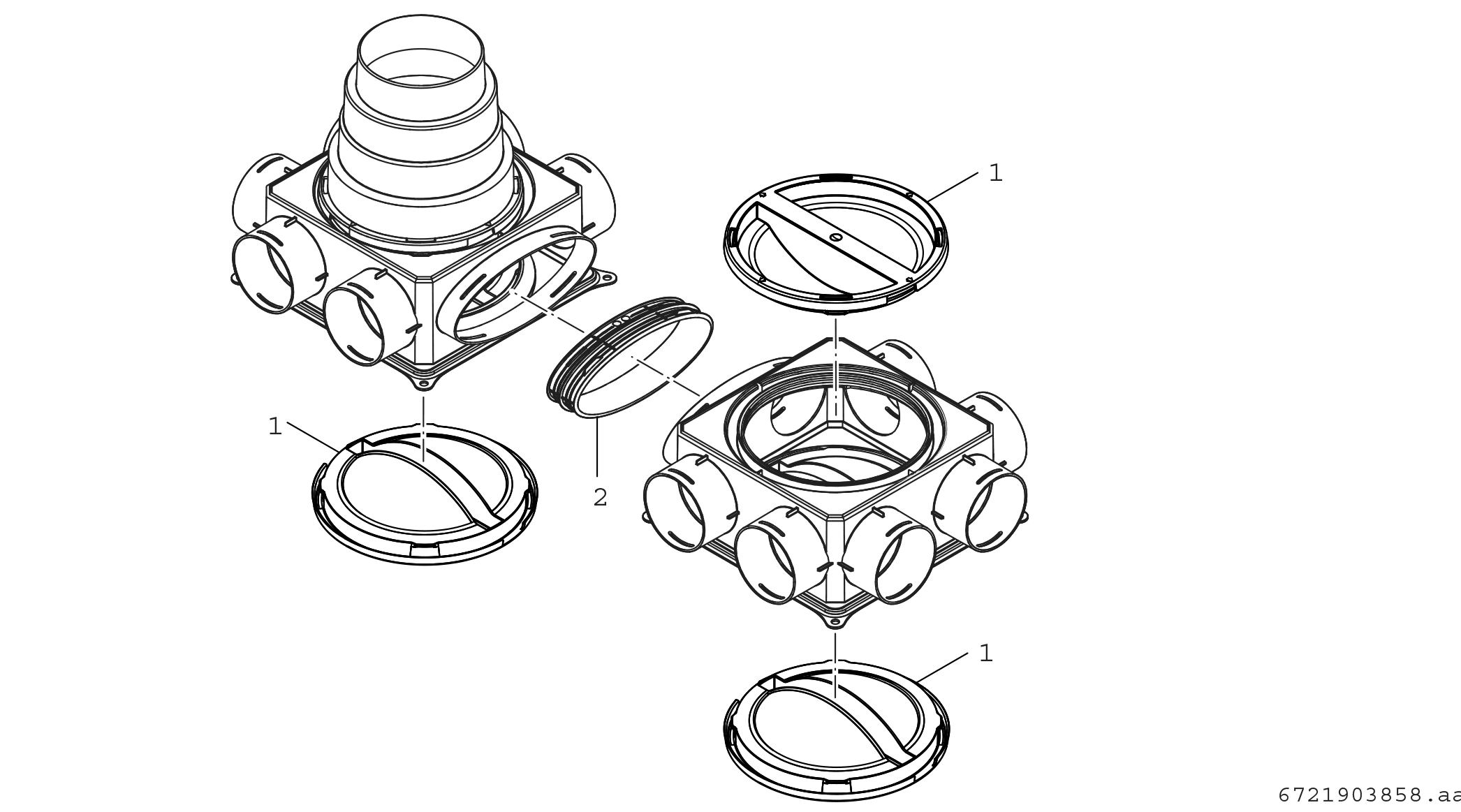 1

1

2

1

6721903858.aa