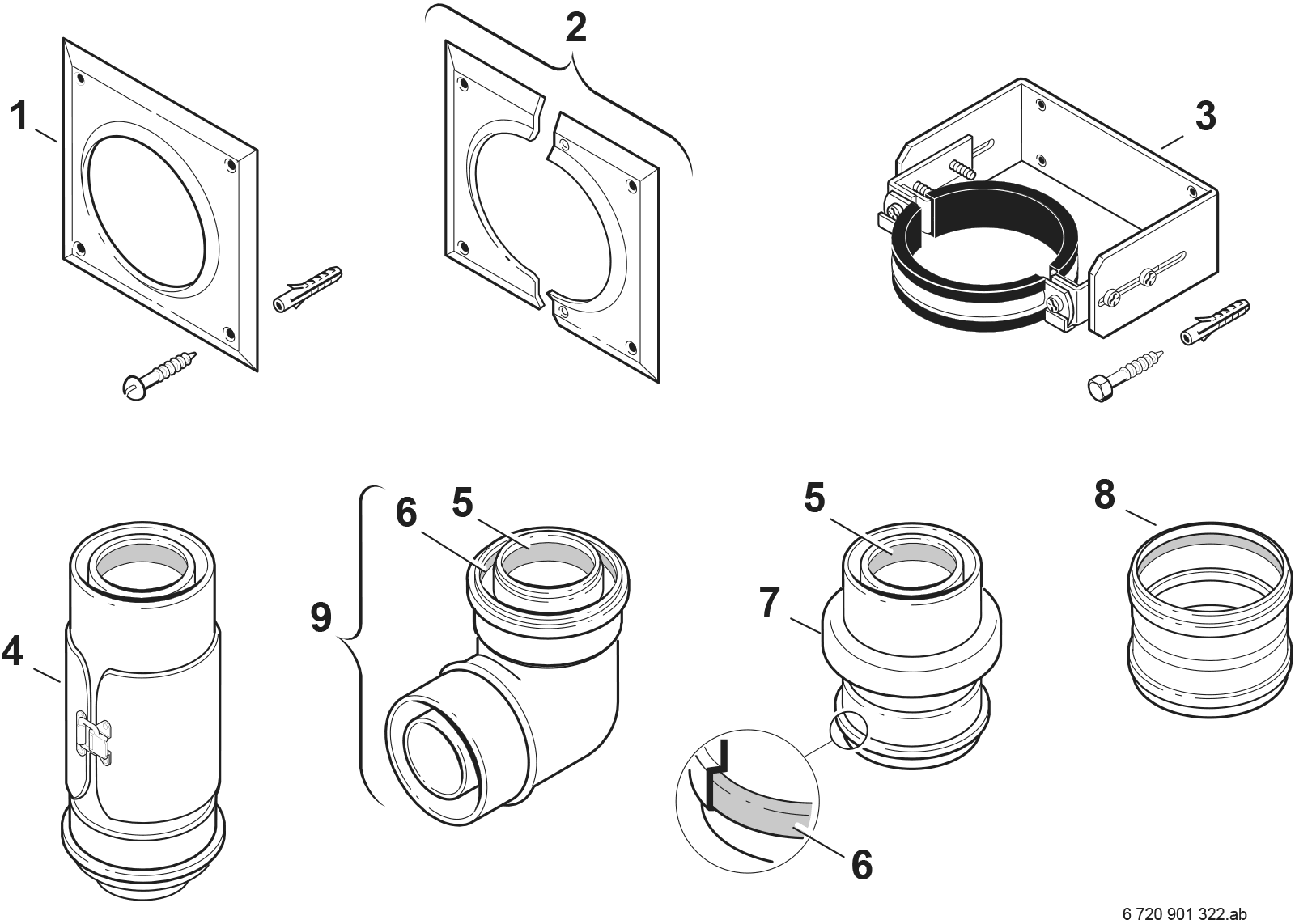 1
2
3
4
9
6
5
5
7
8
6
6 720 901 322.ab