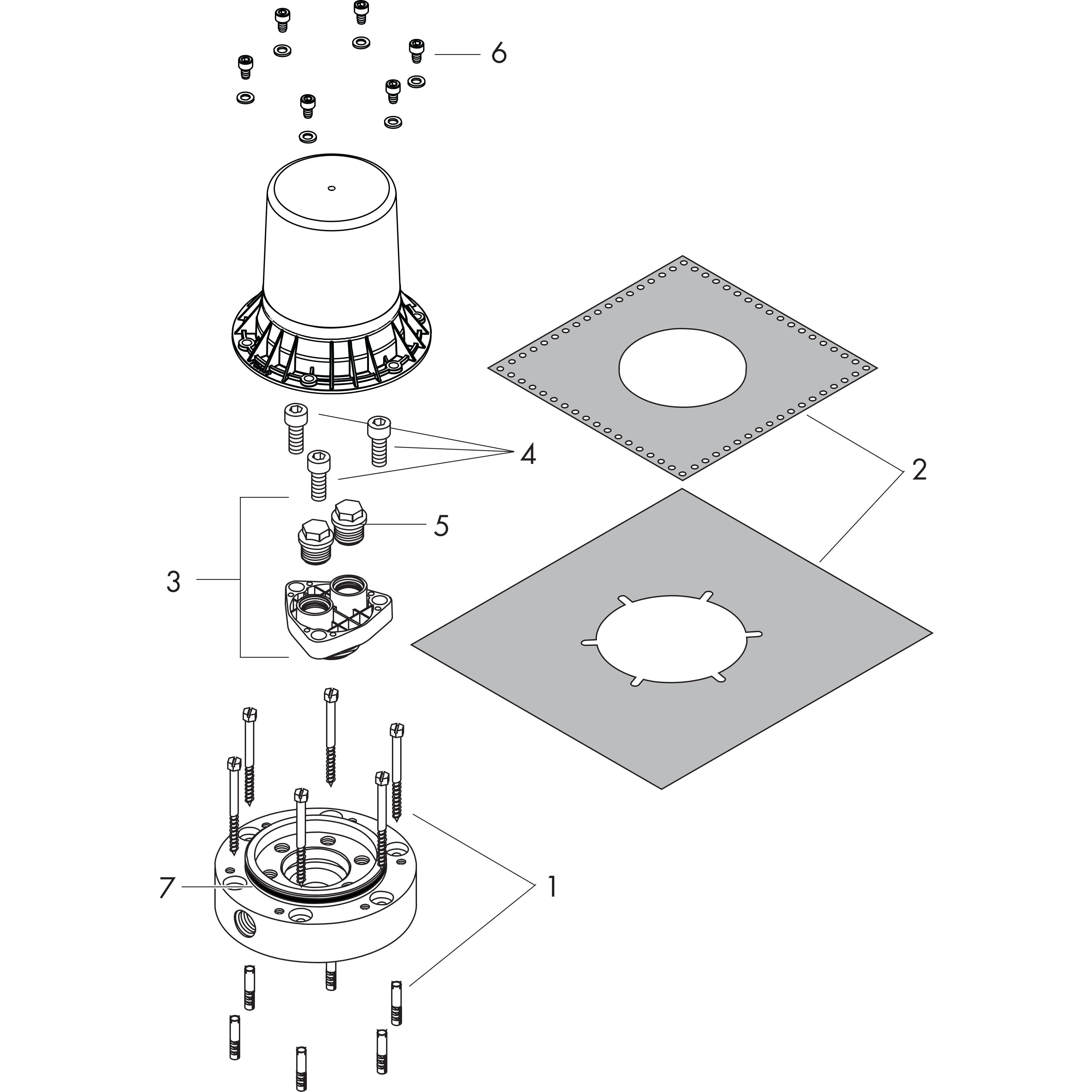 6

4

2

5

3

7

1