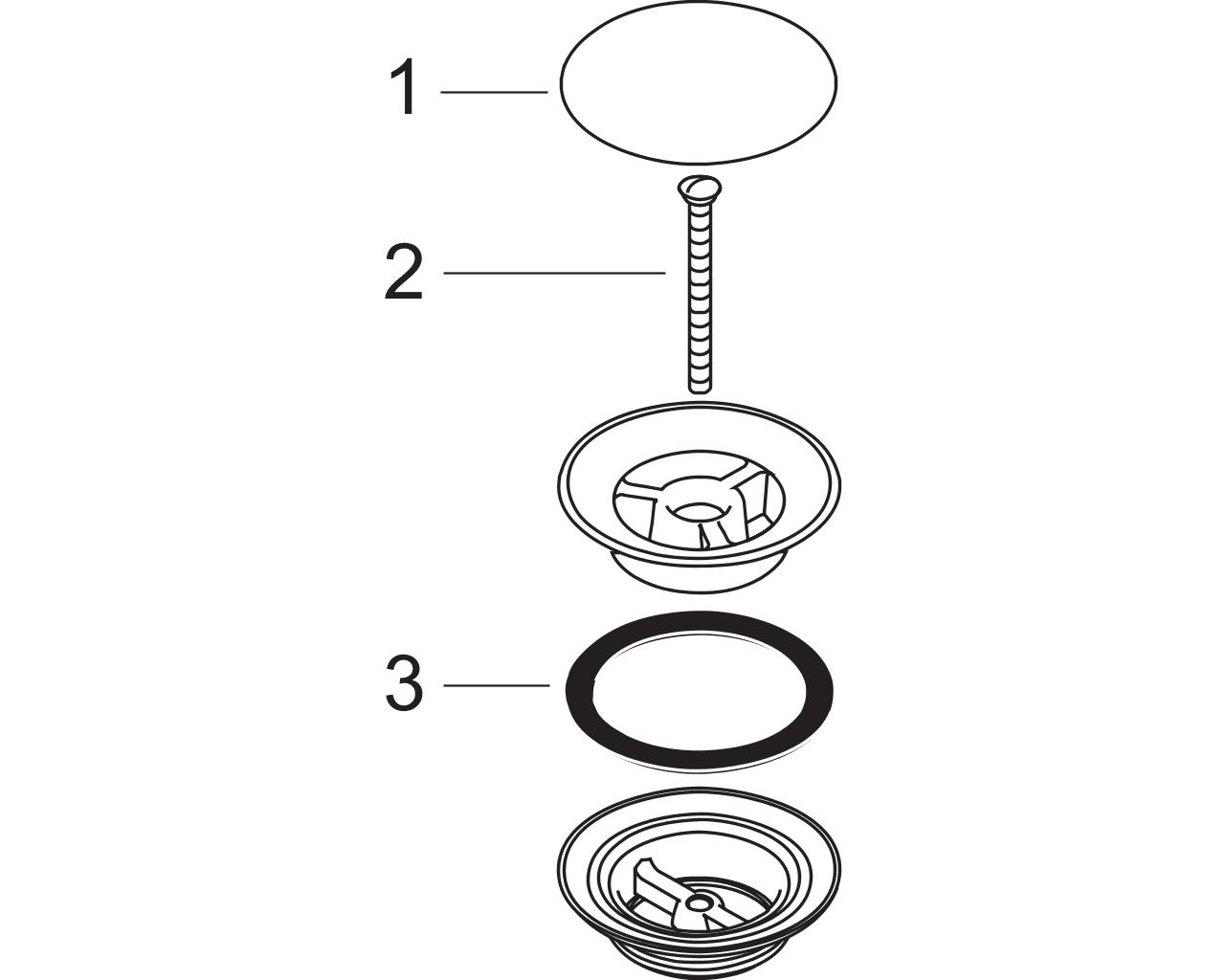 1

2

3