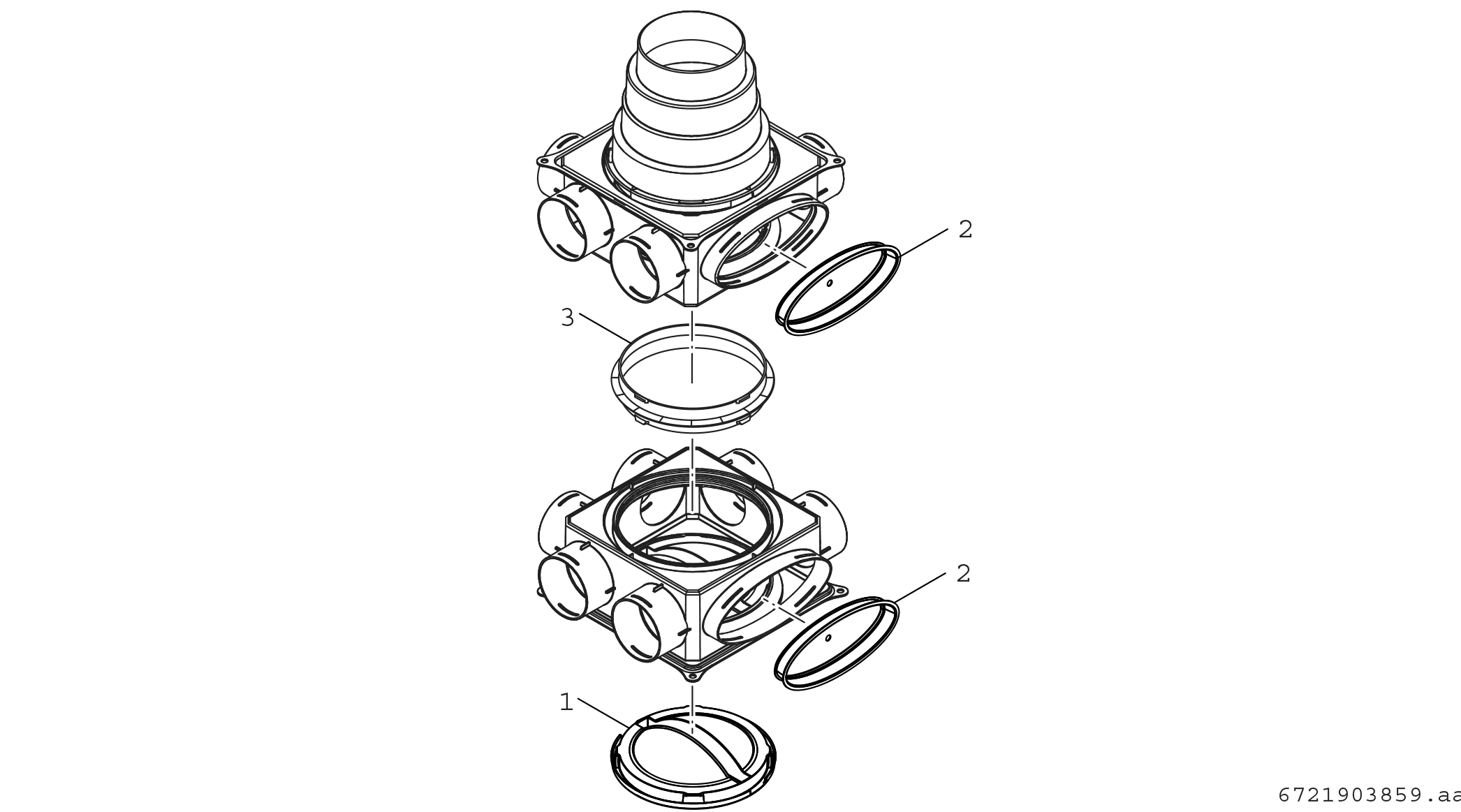 2

3

2

1

6721903859.aa