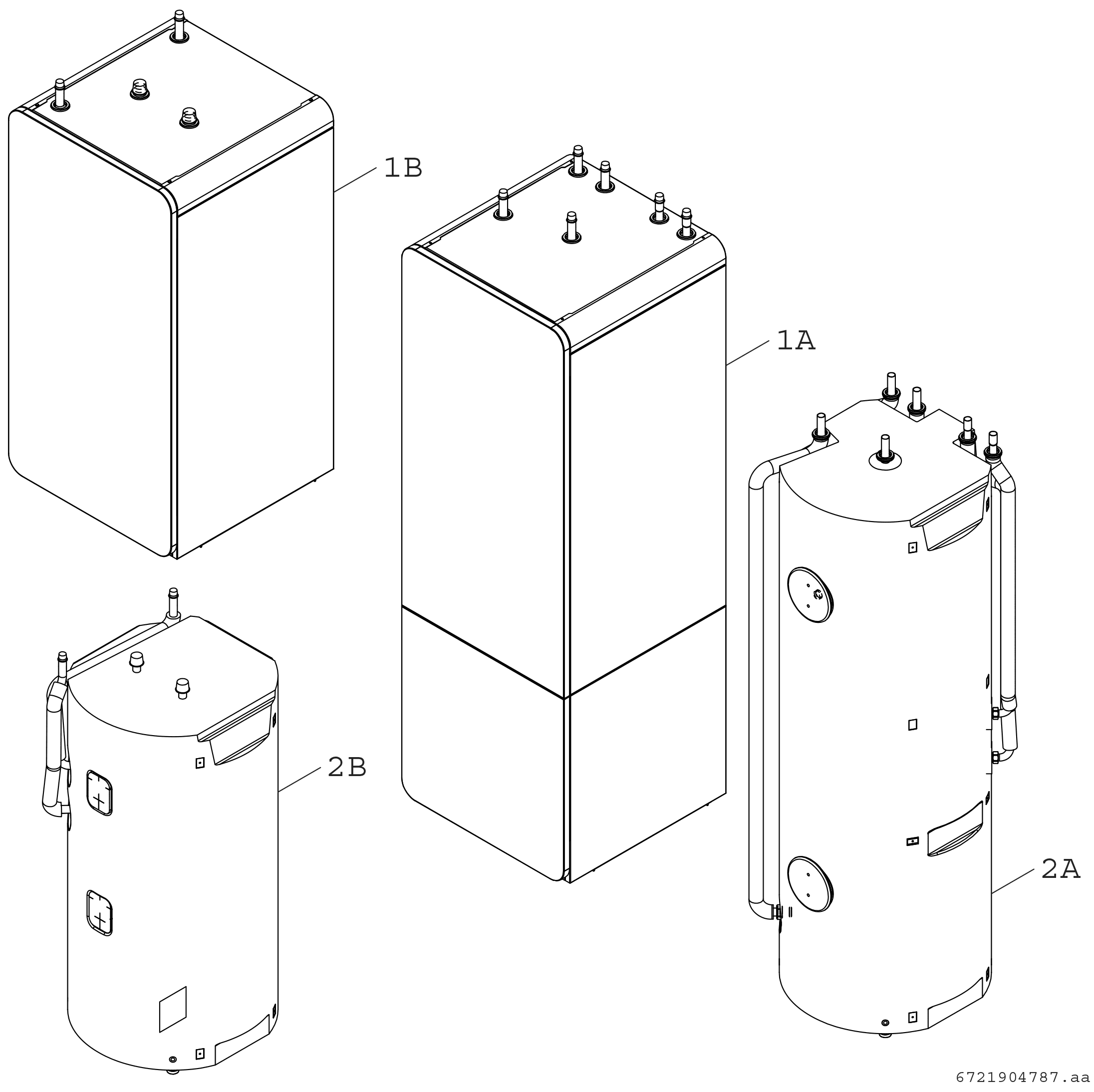 1B

1A

2B

2A

6721904787.aa