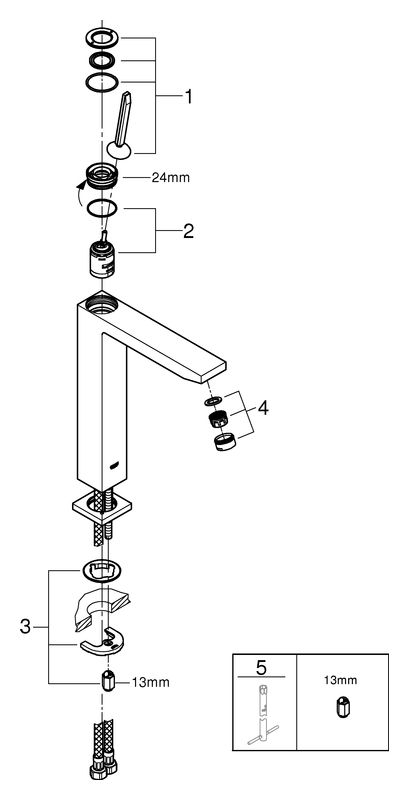 1
24mm
2
4
3
13mm
5
13mm