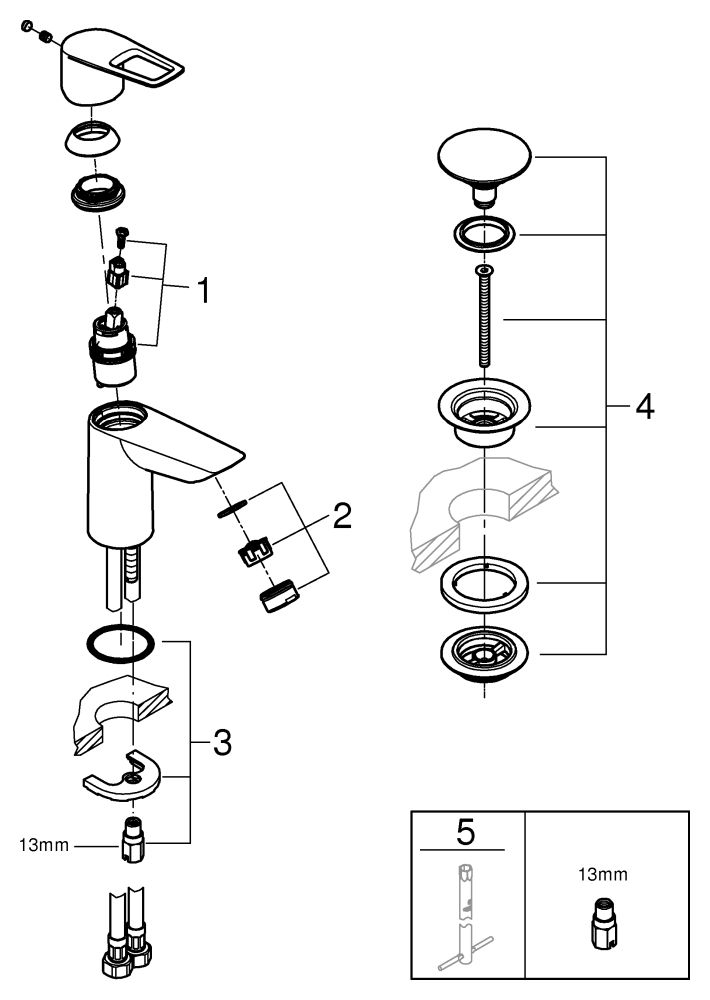 1
2
3
13mm
4
5
13mm