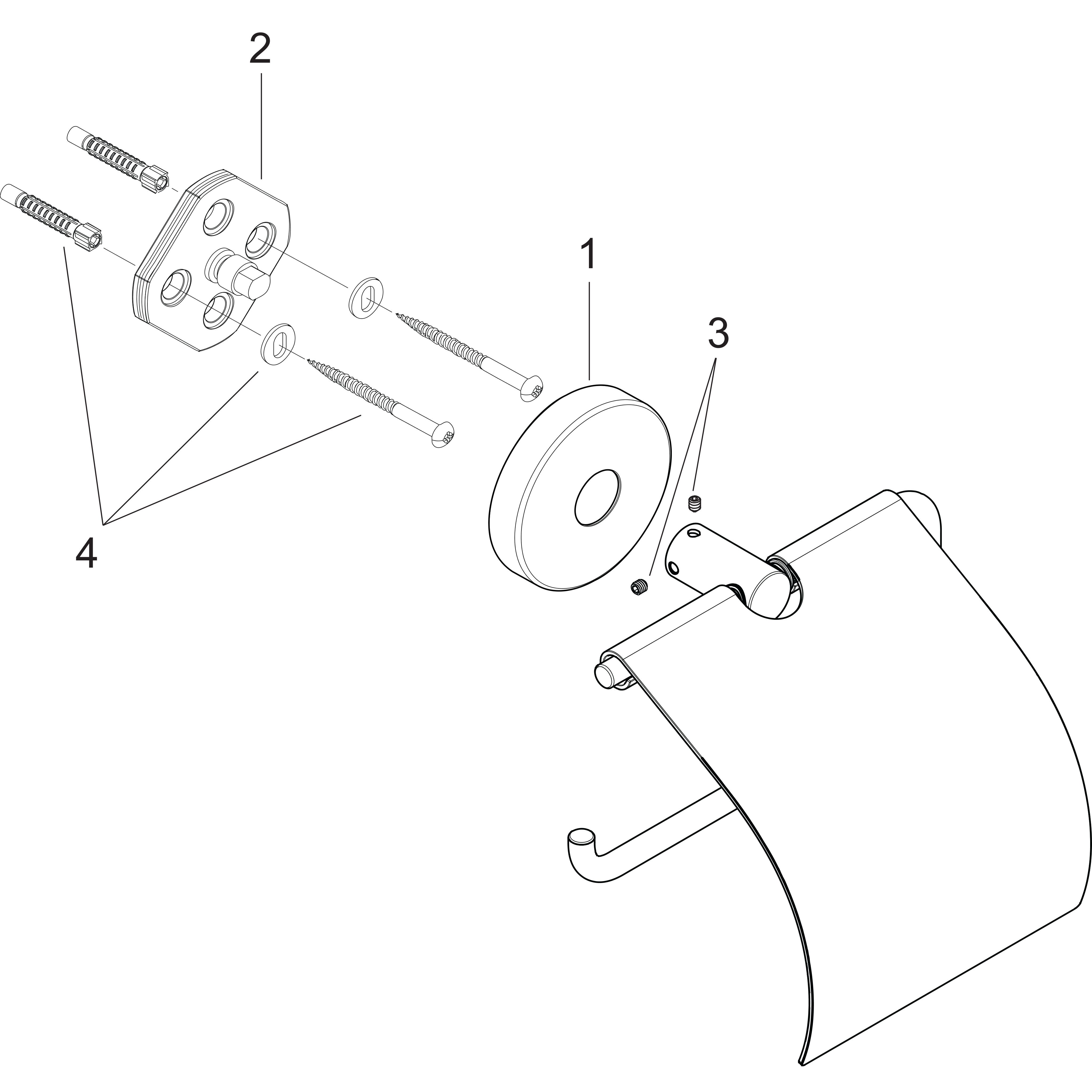 2

1

3

4