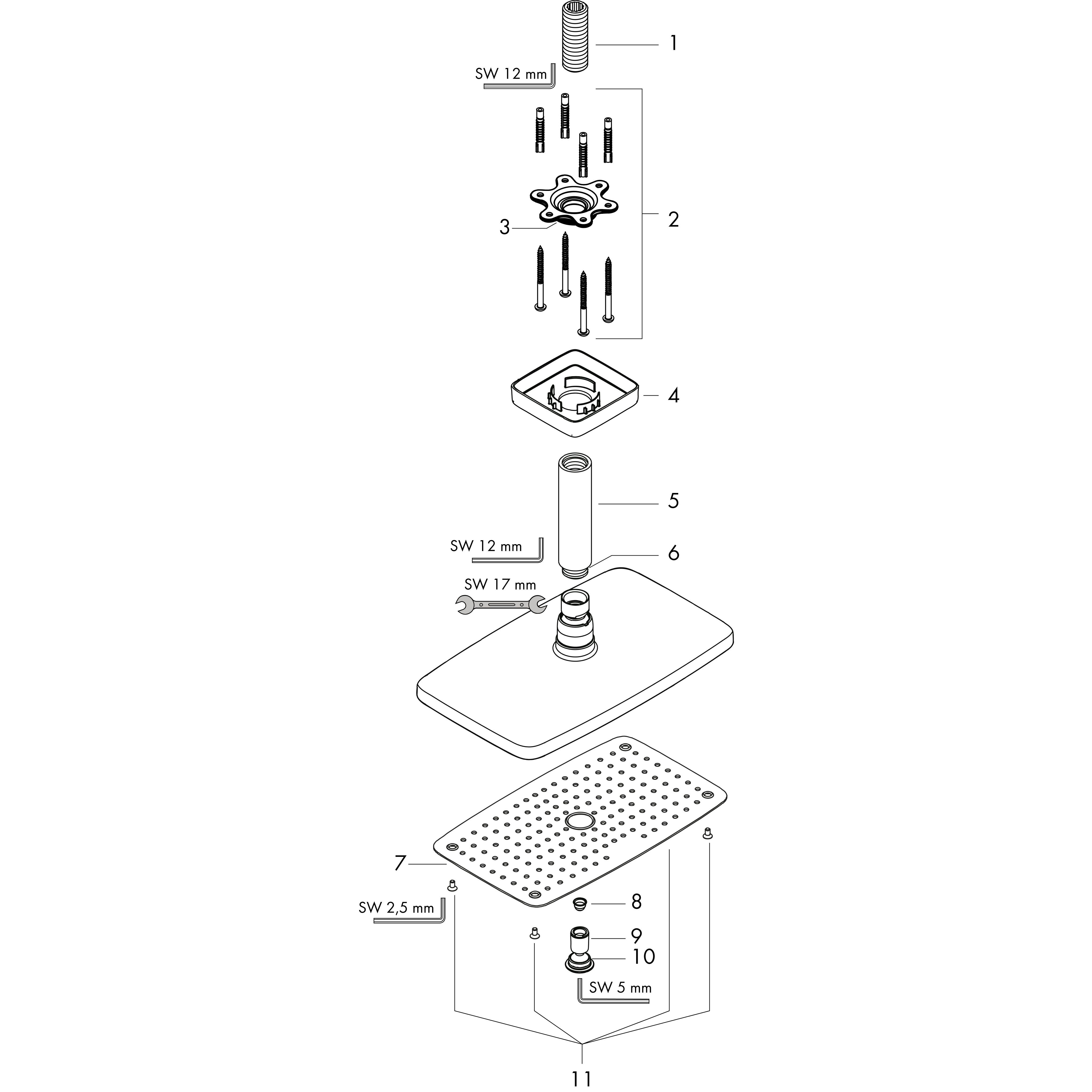 1
SW 12 mm
2
3
4
5
SW 12 mm
6
SW 17 mm
7
SW 2,5 mm
8
9
10
SW 5 mm
11