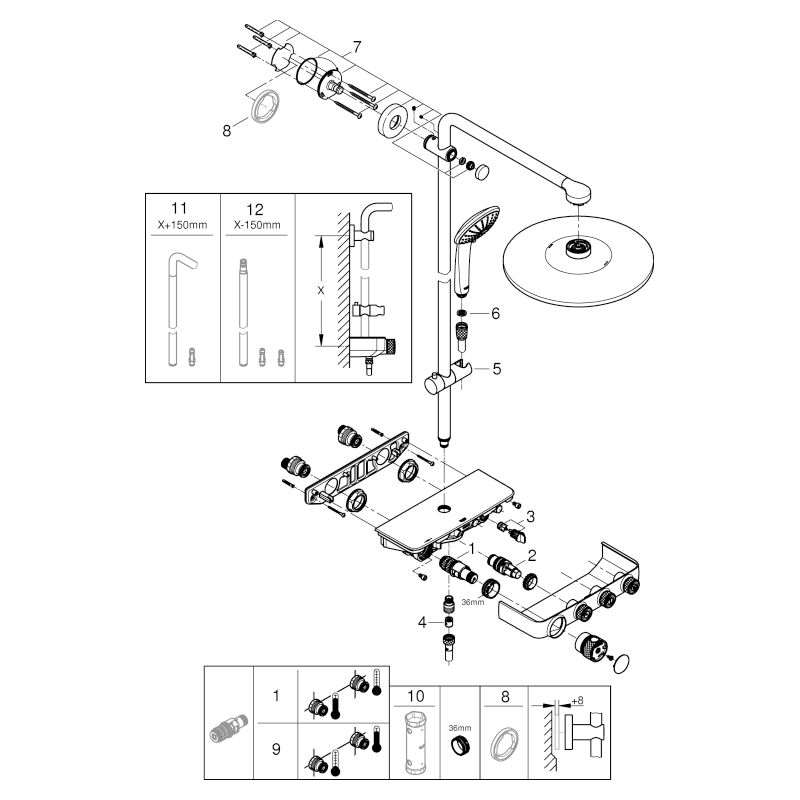 7
8
11
X+150mm
12
X-150mm
X
6
5
3
1
2
36mm
4
1
9
10
36mm
8
+8