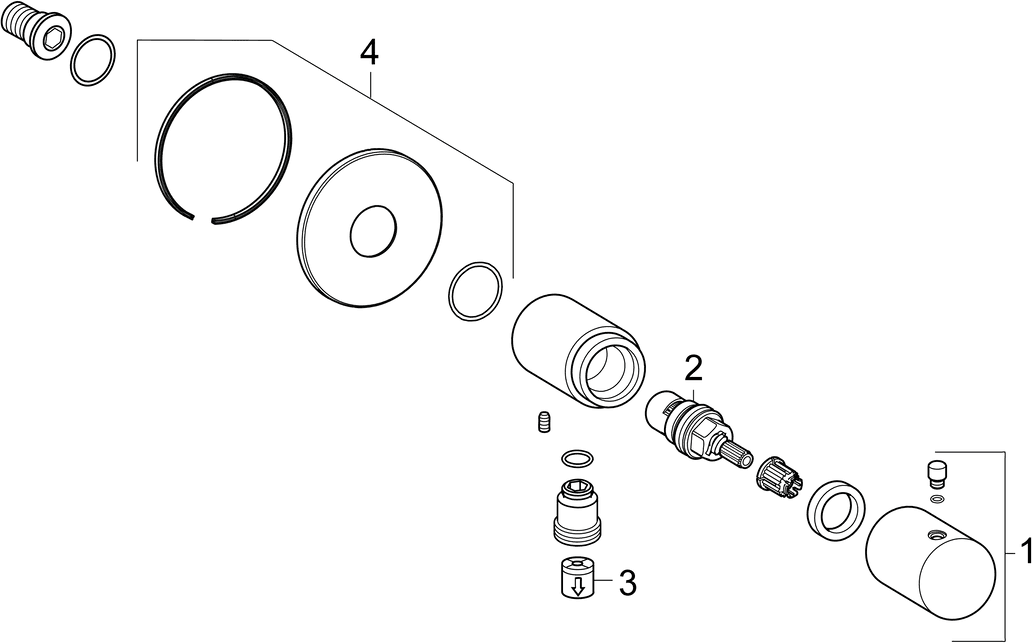 4
2
3
1