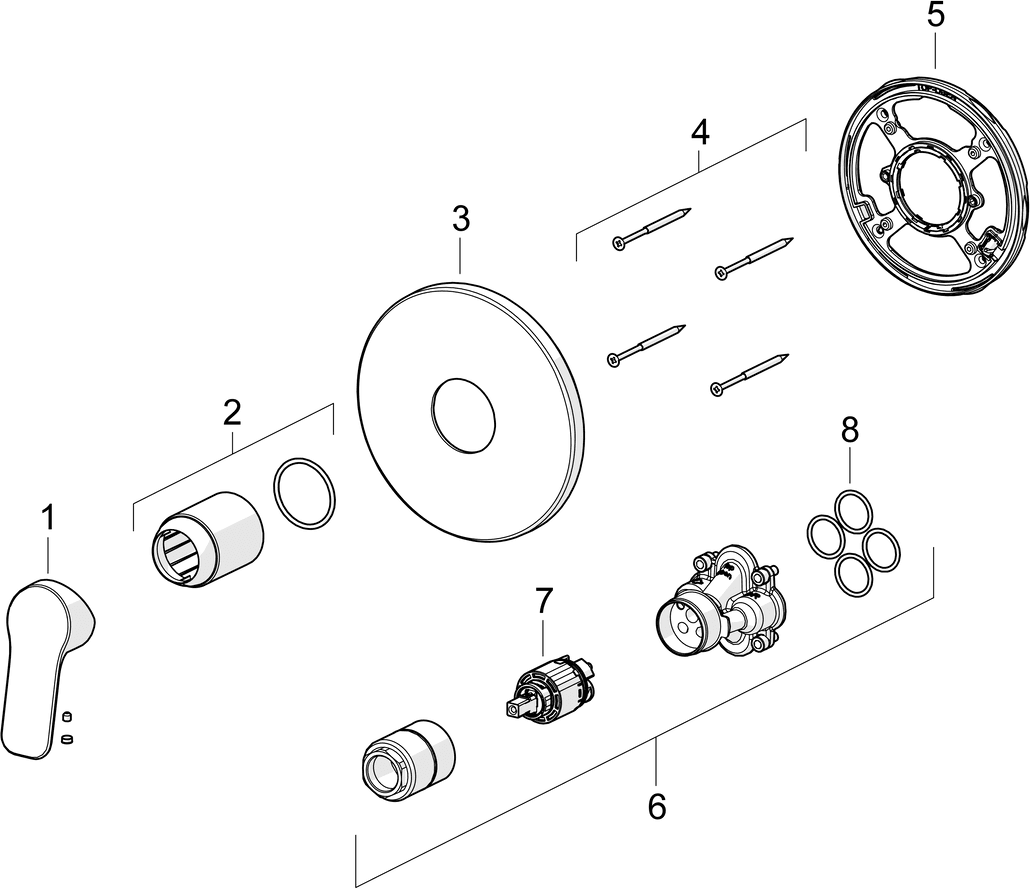 5
4
3
2
8
1
7
6