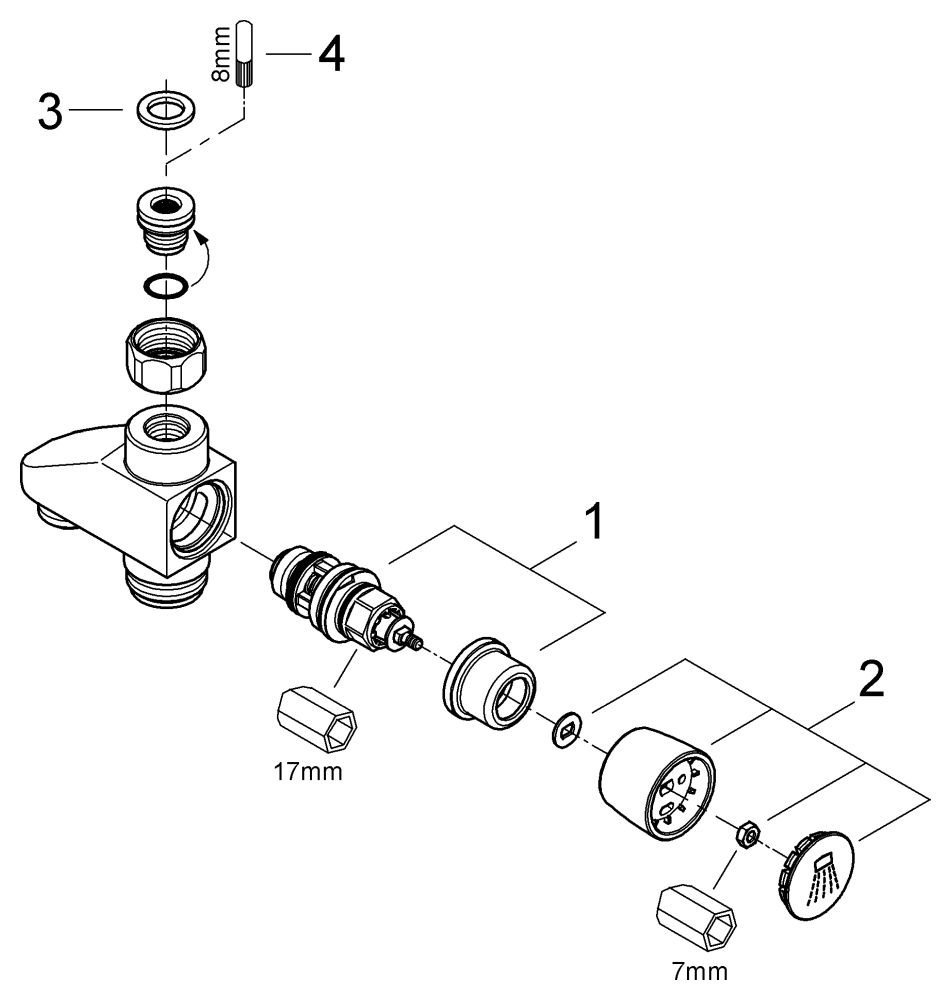 8mm
4
3
1
2
17mm
7mm