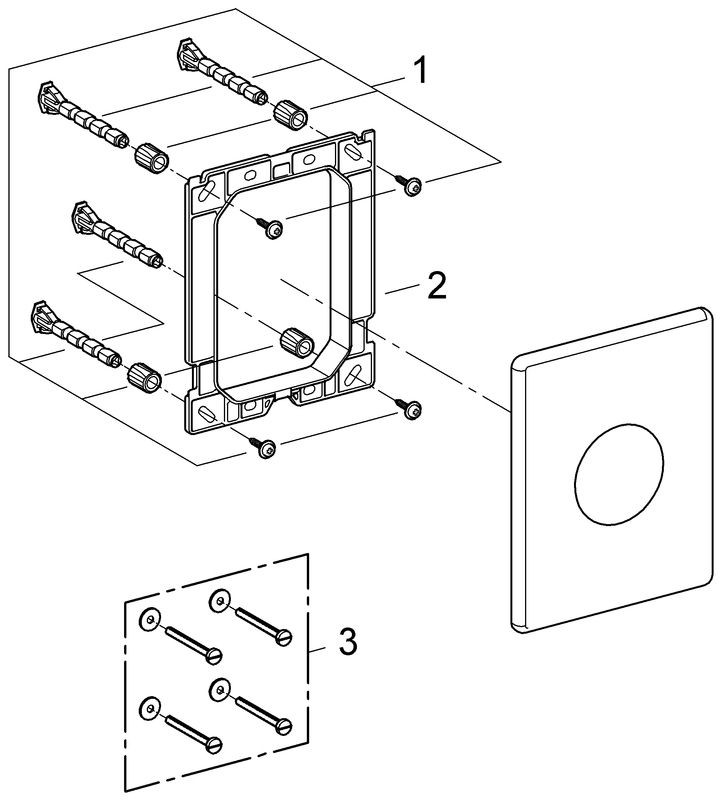 1
2
3