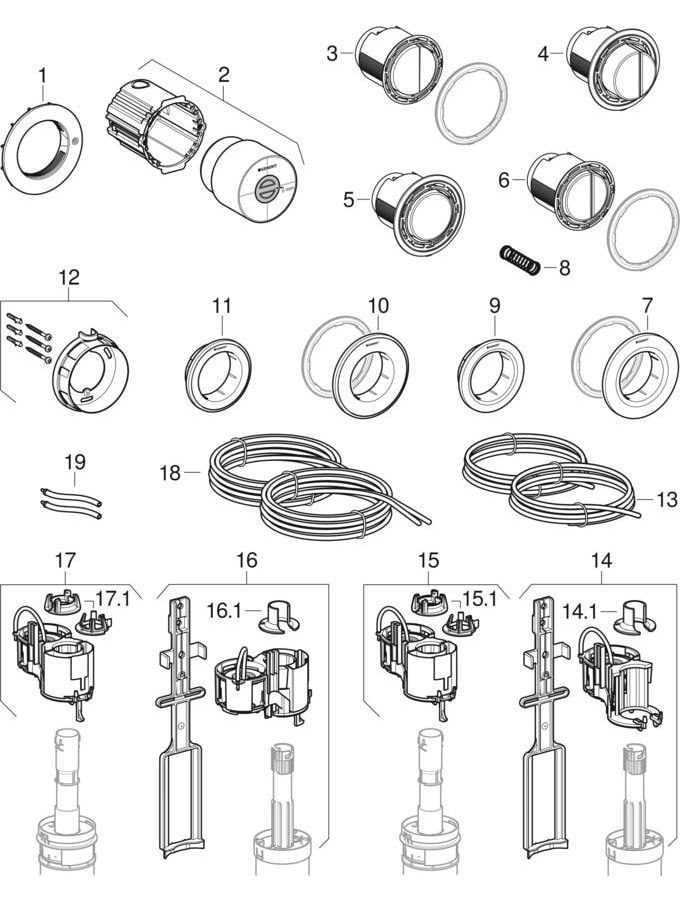 1
2
3
4
5
6
8
12
11
10
9
7
19
18
13
17
17.1
16
16.1
15
15.1
14
14.1