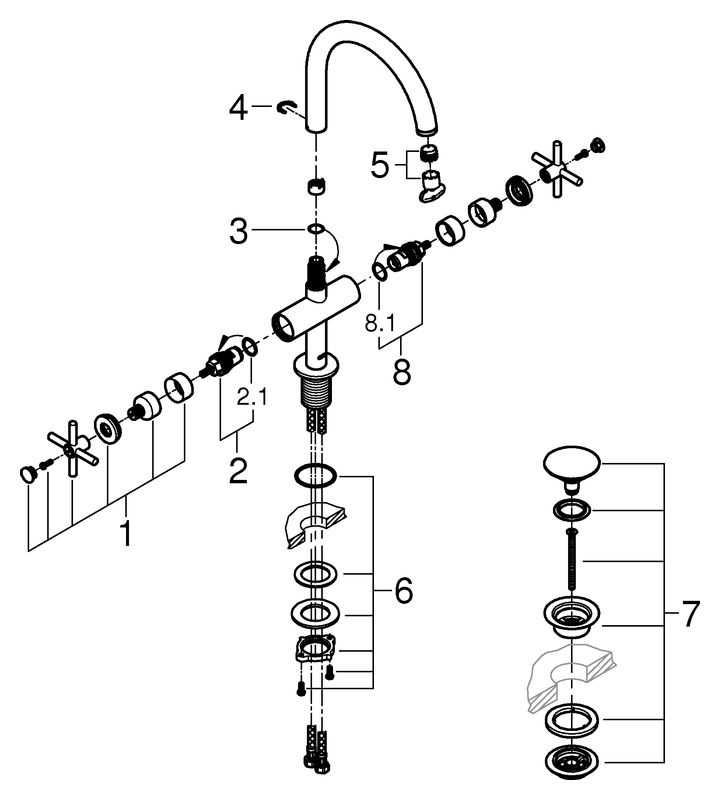 4
5
3
8.1
8
2.1
2
1
6
7