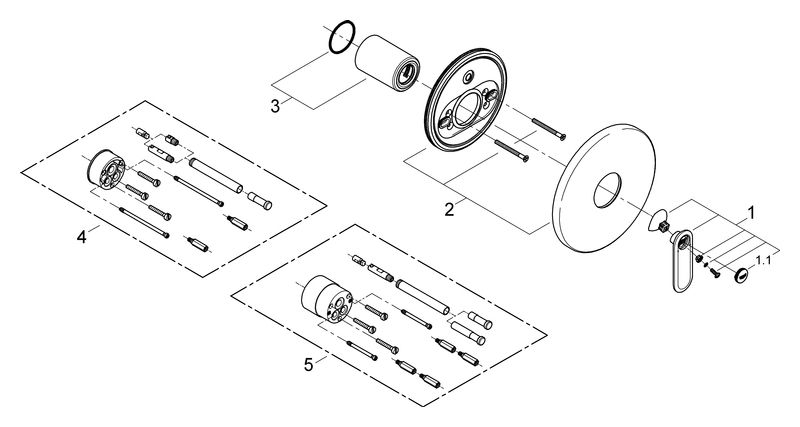 3
2
1
1.1
4
5