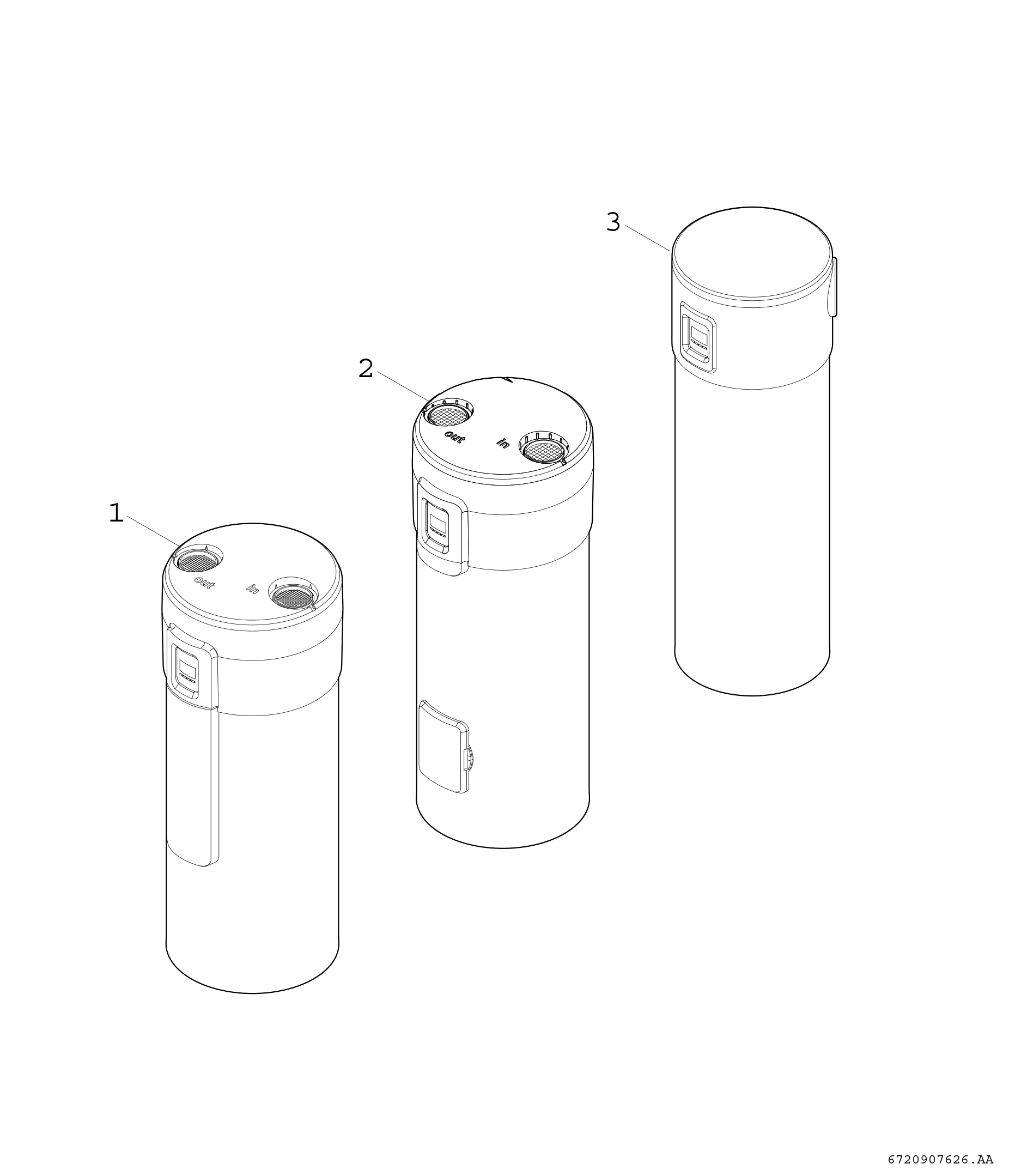 3

2

out
in

1

out
in

6720907626.AA