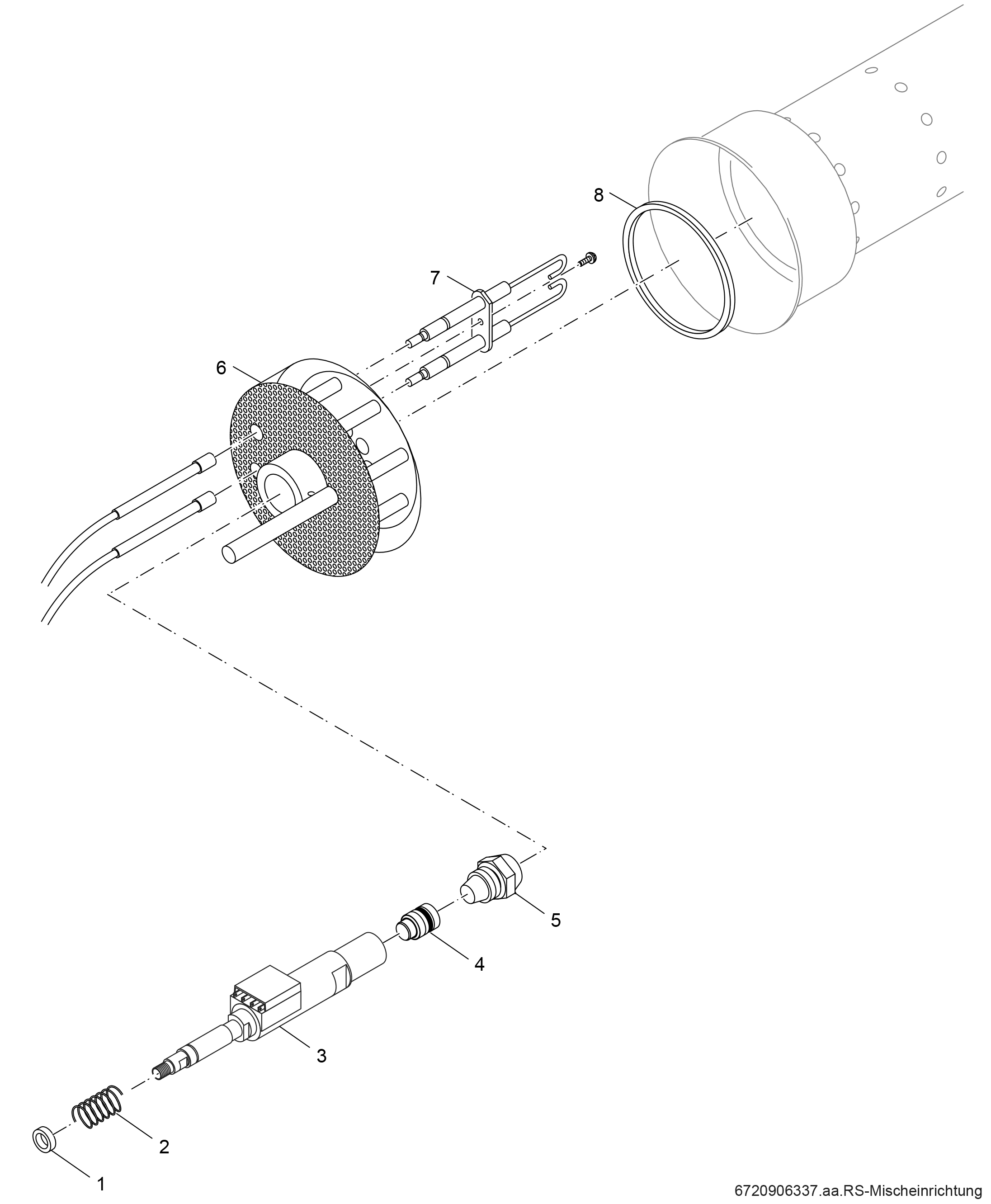 8
7
6
5
4
3
2
1
6720906337.aa.RS-Mischeinrichtung