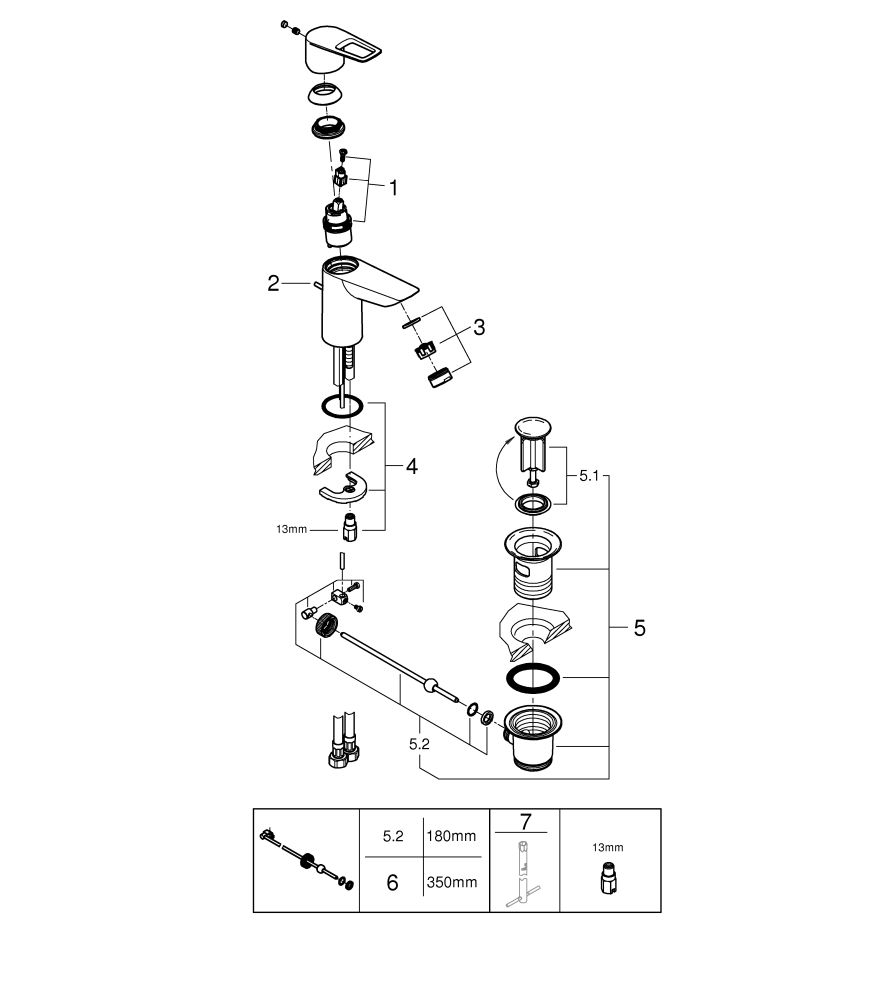 1
2
3
4
13mm
5.1
5
5.2

| | 5.2 | 180mm | 7 | 13mm |
|---|---|---|---|---|
| | 6 | 350mm | | |