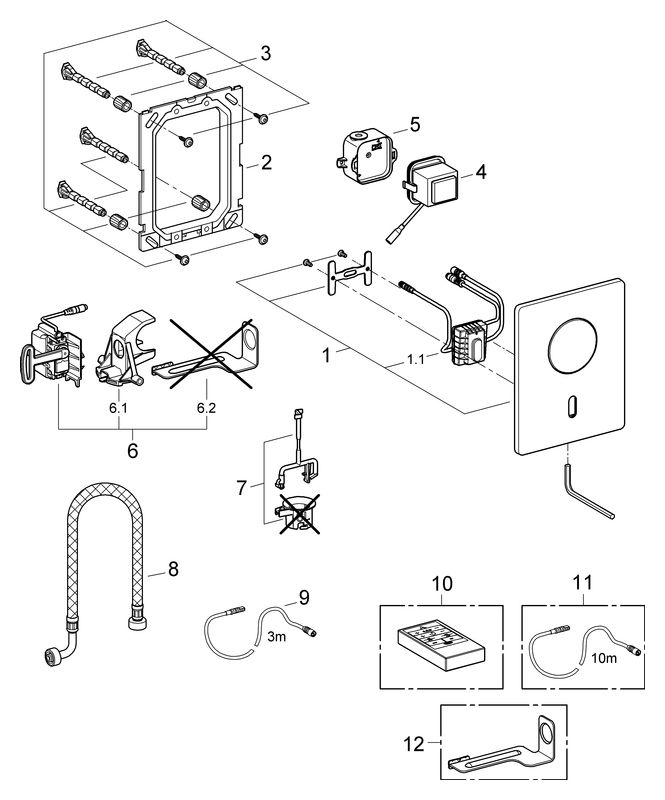 3
2
5
4
1
1.1
6.1
6.2
6
7
8
9
3m
10
11
10m
12