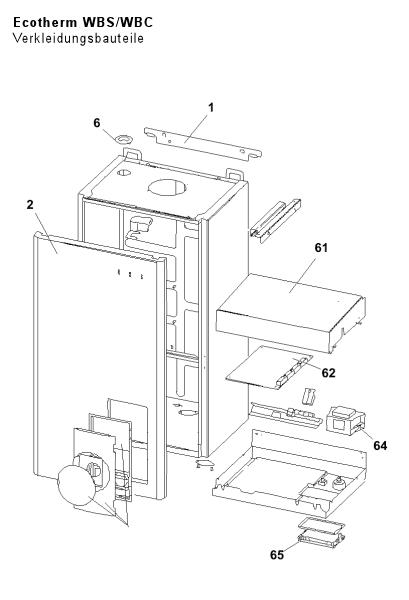 Ecotherm WBS/WBC
Verkleidungsbauteile

1
6
2
61
62
64
65