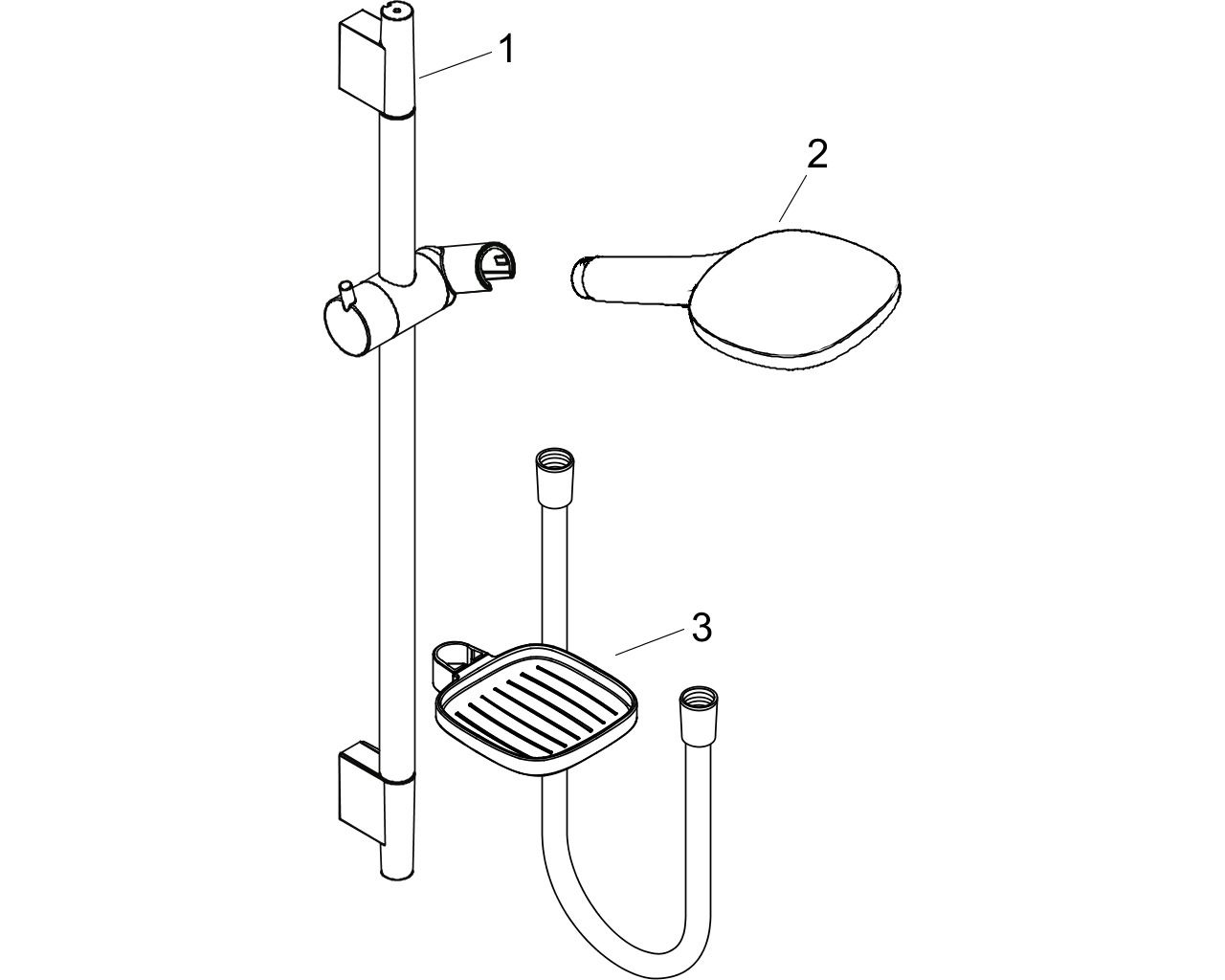 1

2

3