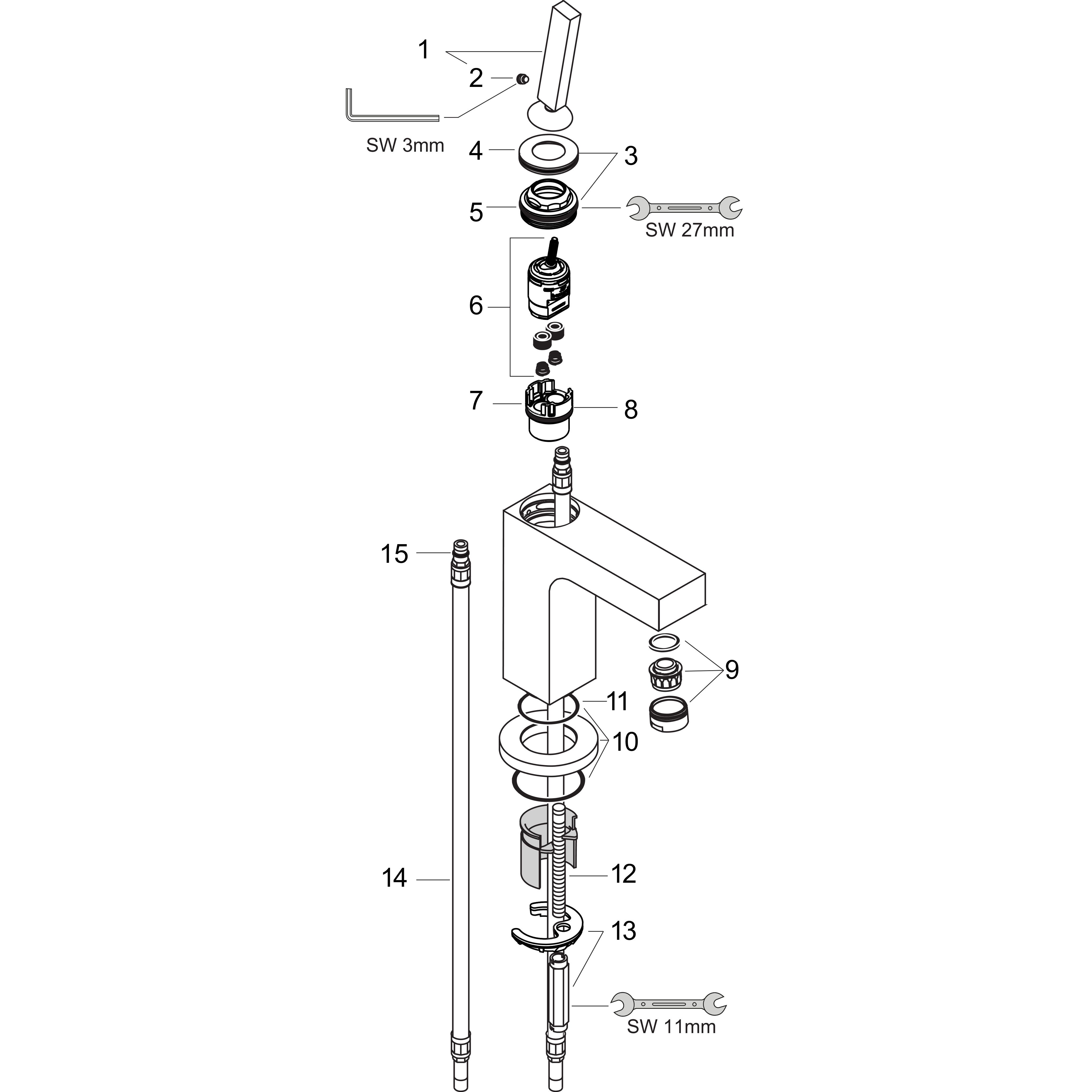 1
2
SW 3mm
4
3
5
SW 27mm
6
7
8
15
9
11
10
14
12
13
SW 11mm