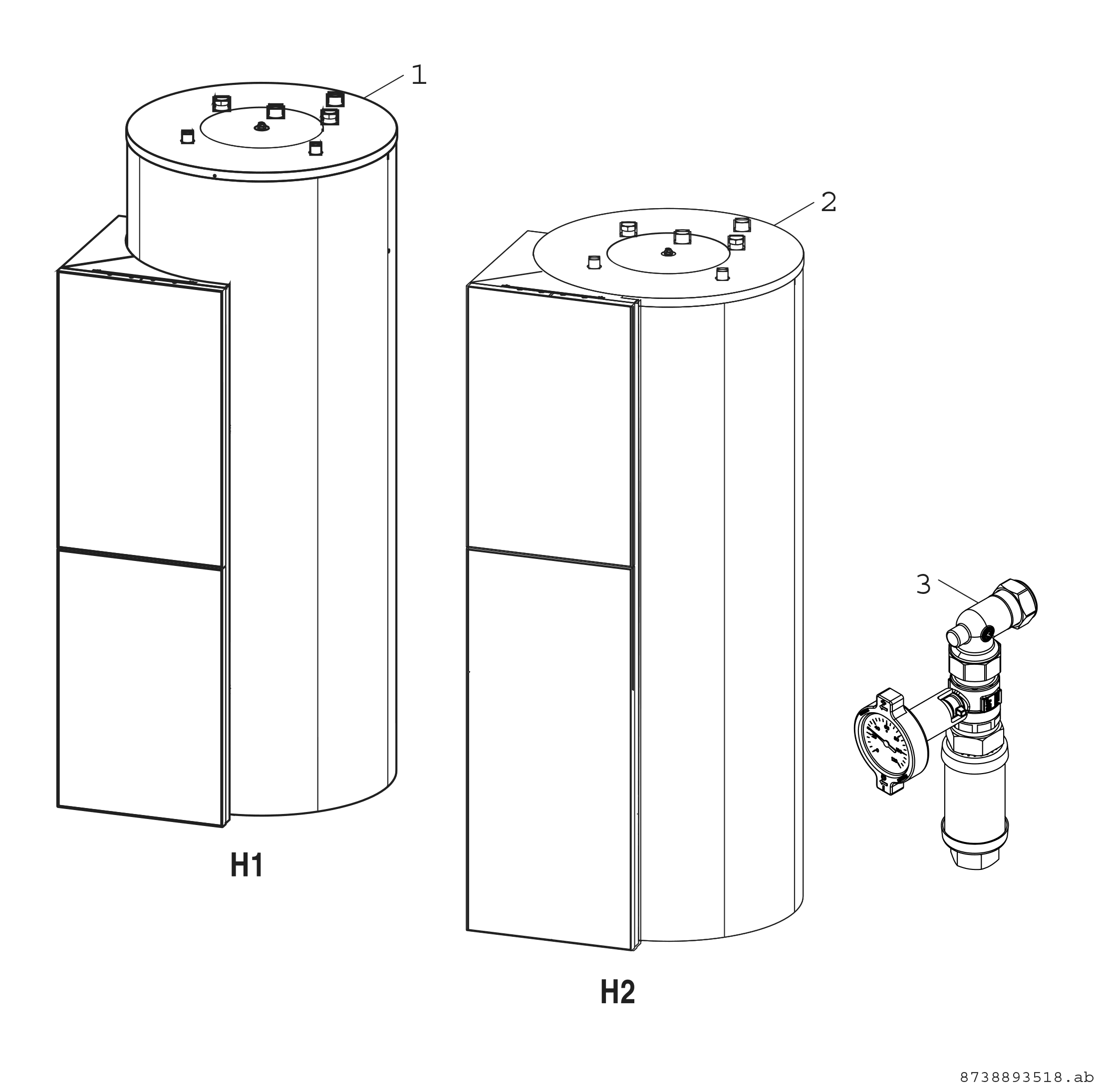 1

2

3

H1

H2

8738893518.ab