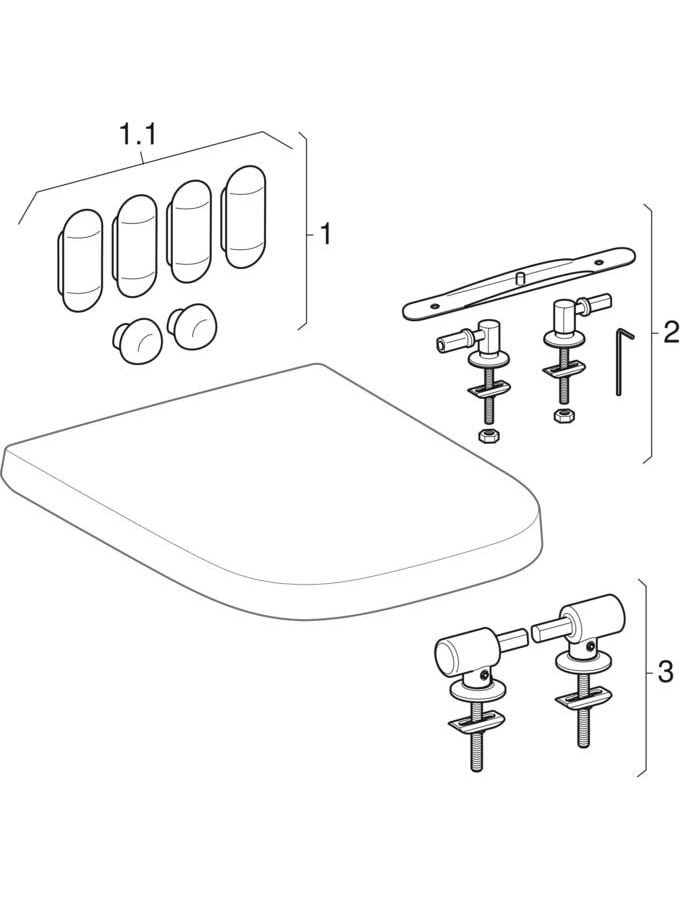 1.1
1
2
3