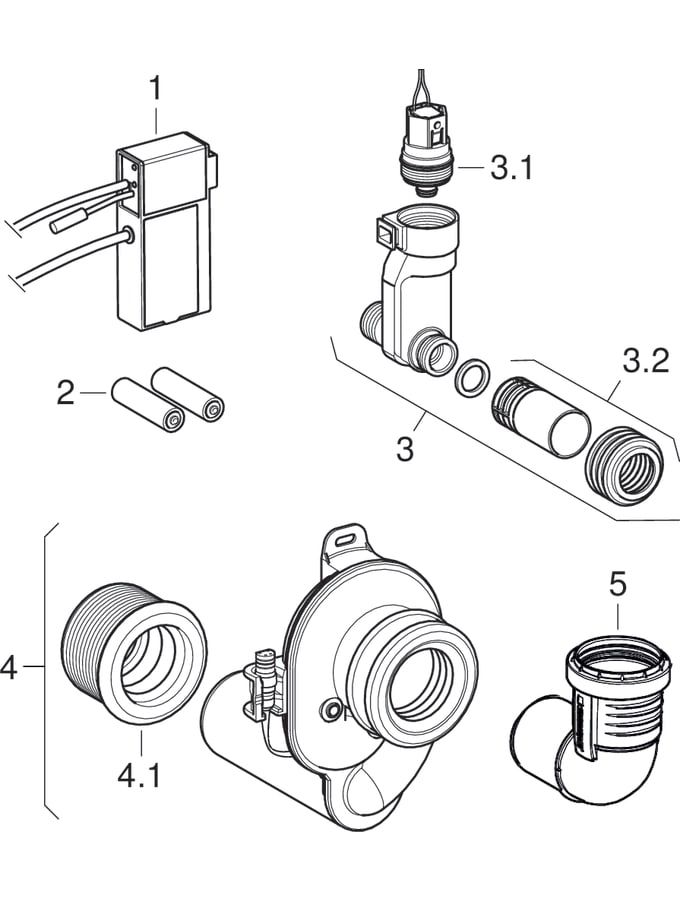 1

3.1

2

3.2

3

4

5

4.1