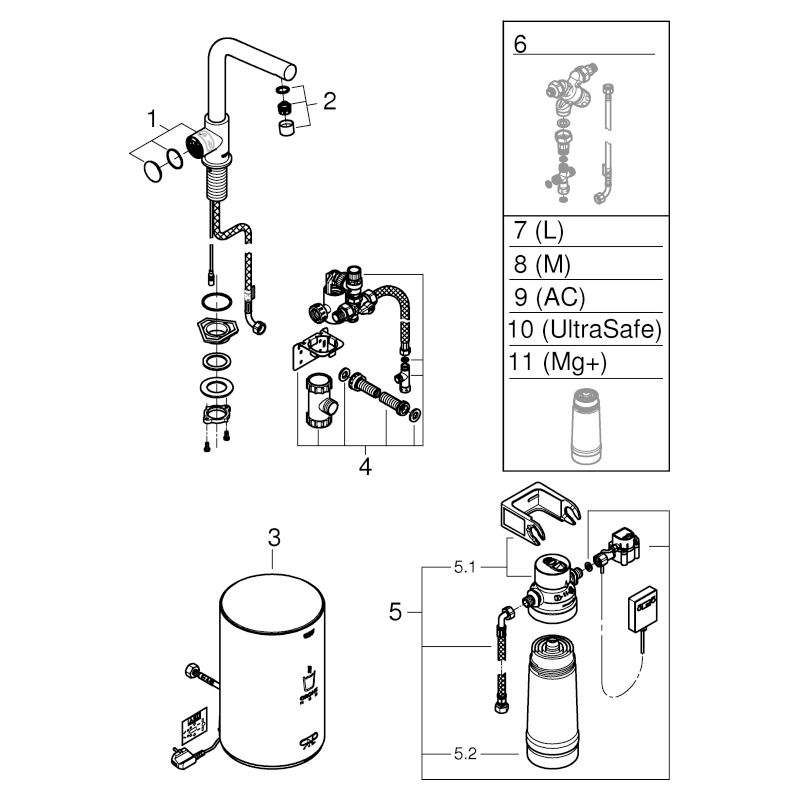 1
2
6
7 (L)
8 (M)
9 (AC)
10 (UltraSafe)
11 (Mg+)
4
3
5.1
5
5.2