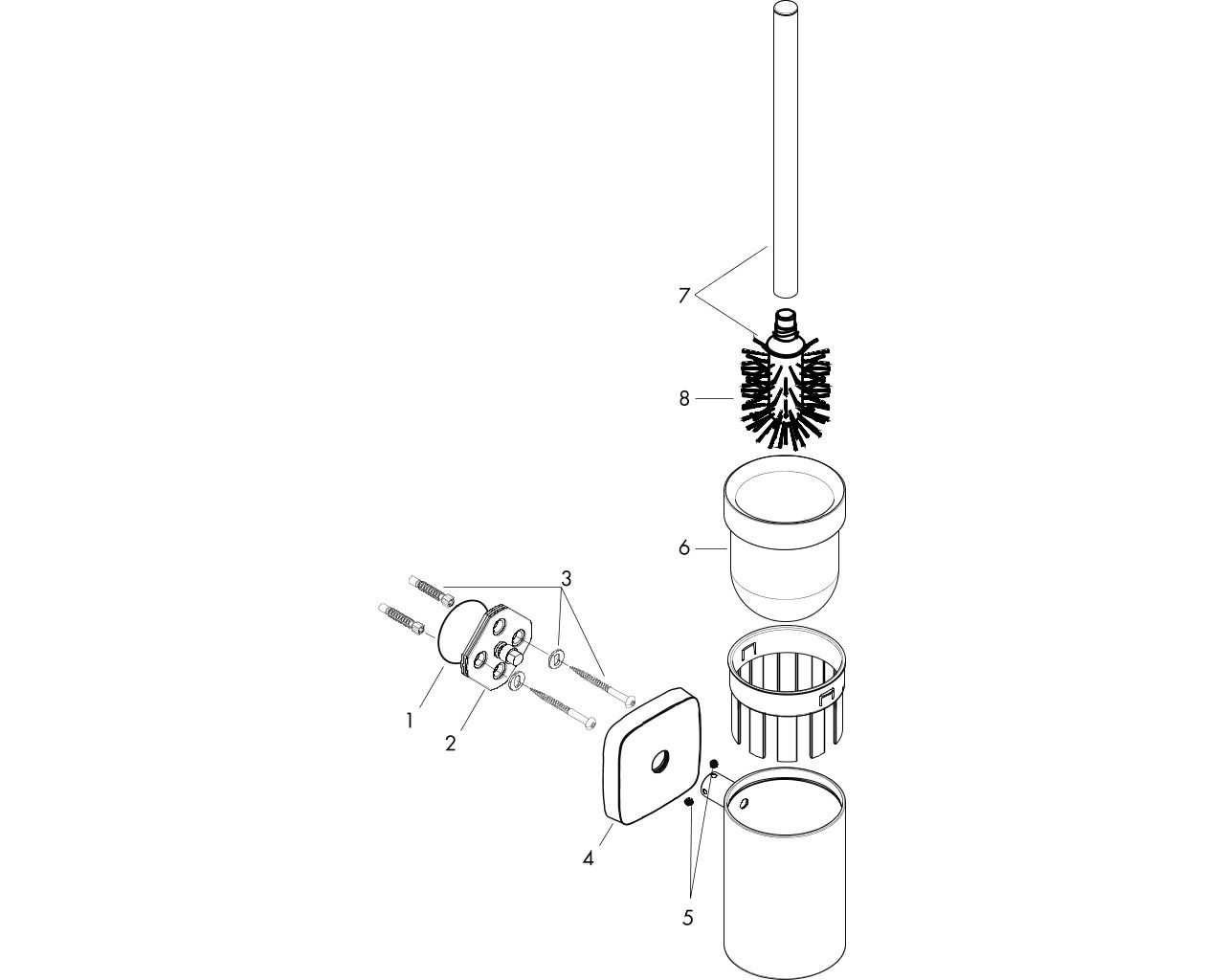 7
8
6
3
1
2
4
5